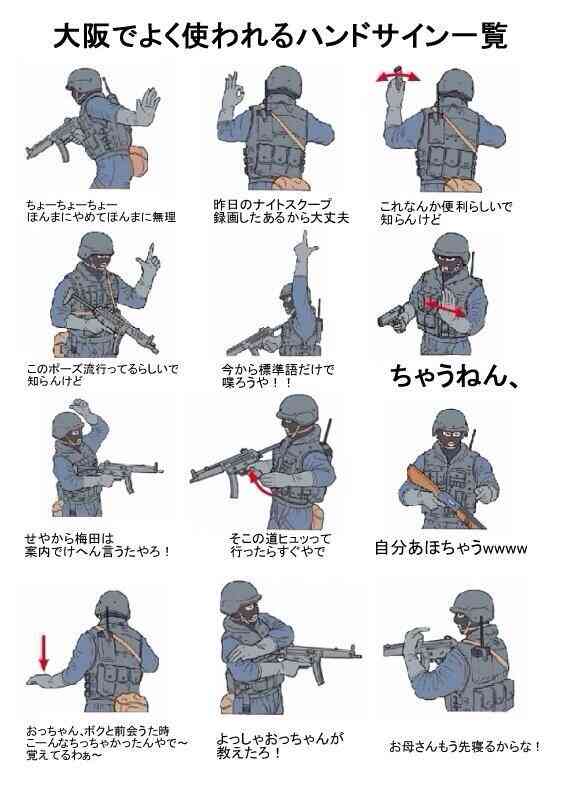 大阪でよく使われるハンドサイン一覧

ちょーちょーちょー
ほんまにやめてほんまに無理

昨日のナイトスクープ
録画したあるから大丈夫

これなんか便利らしいで
知らんけど

このポーズ流行ってるらしいで
知らんけど

今から標準語だけで
喋ろうや！！

ちゃうねん、

せやから梅田は
案内でけへん言うたやろ！

そこの道ヒュッって
行ったらすぐやで

自分あほちゃうwwww

おっちゃん、ボクと前会うた時
こーんなちっちゃかったんやで～
覚えてるわぁ～

よっしゃおっちゃんが
教えたろ！

お母さんもう先寝るからな！