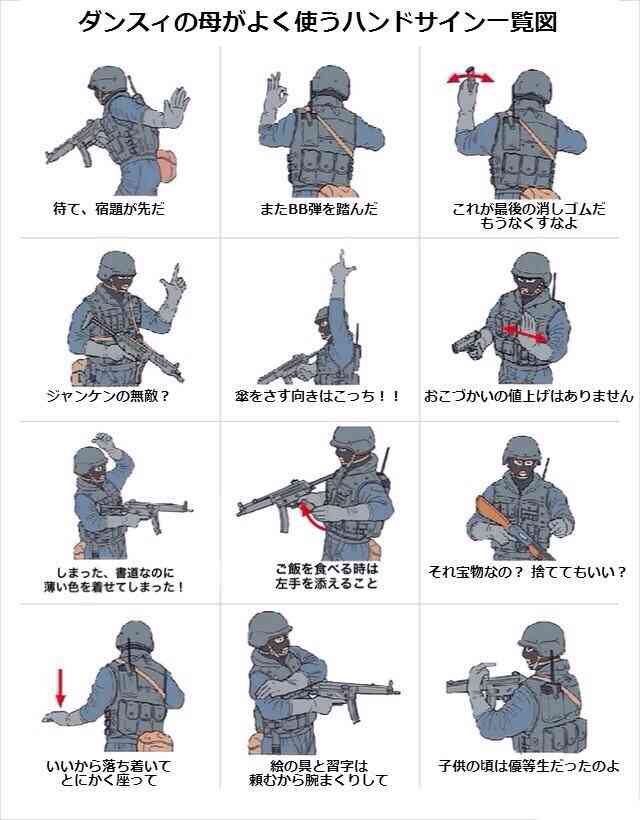 ダンスィの母がよく使うハンドサイン一覧図

待て、宿題が先だ

またBB弾を踏んだ

これが最後の消しゴムだ
もうなくすなよ

ジャンケンの無敵？

傘をさす向きはこっち！！

おこづかいの値上げはありません

しまった、書道なのに
薄い色を着せてしまった！

ご飯を食べる時は
左手を添えること

それ宝物なの？ 捨ててもいい？

いいから落ち着いて
とにかく座って

絵の具と習字は
頼むから腕まくりして

子供の頃は優等生だったのよ