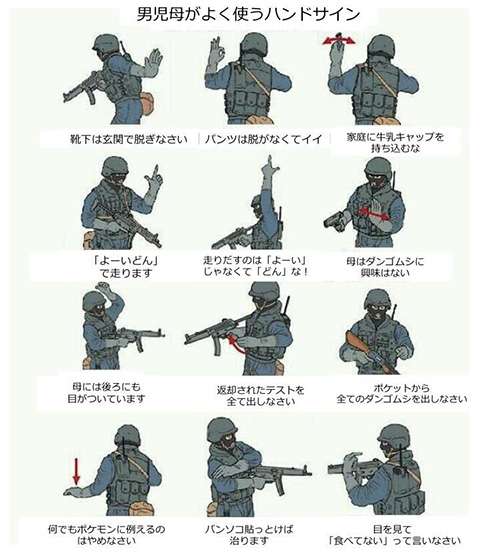 男児母がよく使うハンドサイン

靴下は玄関で脱ぎなさい

パンツは脱がなくてイイ

家庭に牛乳キャップを持ち込むな

「よーいどん」で走ります

走りだすのは「よーい」じゃなくて「どん」な！

母はダンゴムシに興味はない

母には後ろにも目がついています

返却されたテストを全て出しなさい

ポケットから全てのダンゴムシを出しなさい

何でもポケモンに例えるのはやめなさい

バンソコ貼っとけば治ります

目を見て「食べてない」って言いなさい