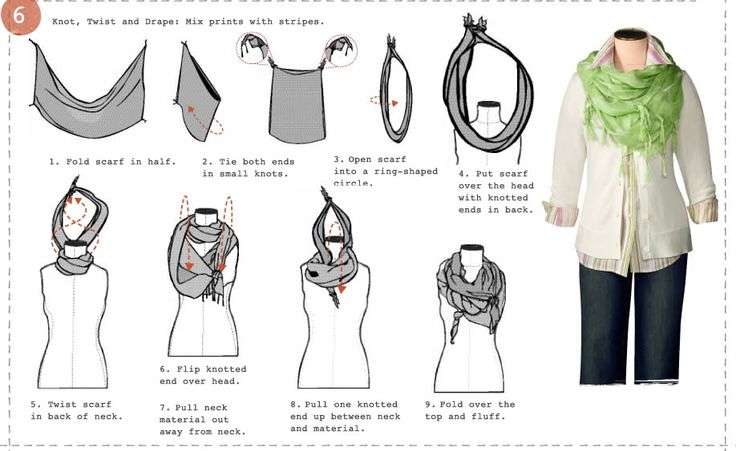 6

Knot, Twist and Drape: Mix prints with stripes.

1. Fold scarf in half.

2. Tie both ends in small knots.

3. Open scarf into a ring-shaped circle.

4. Put scarf over the head with knotted ends in back.

5. Twist scarf in back of neck.

6. Flip knotted end over head.

7. Pull neck material out away from neck.

8. Pull one knotted end up between neck and material.

9. Fold over the top and fluff.