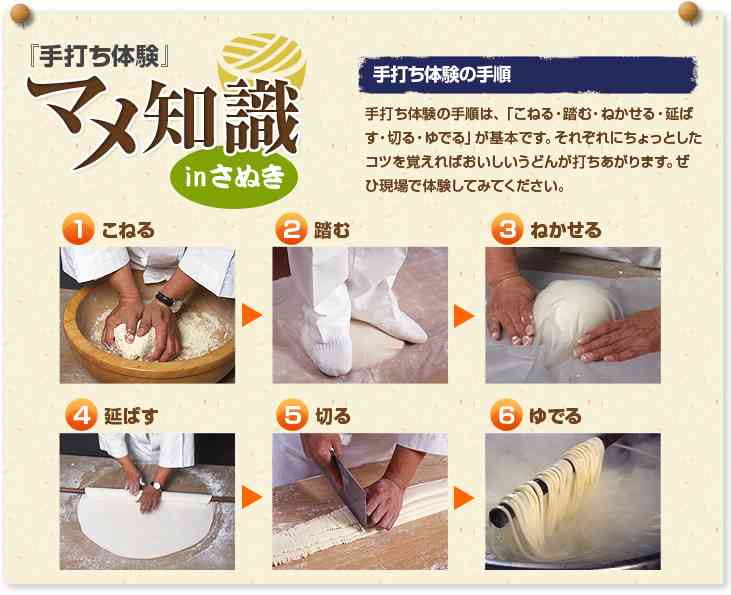 『手打ち体験』
マメ知識
inさぬき

手打ち体験の手順

手打ち体験の手順は、「こねる・踏む・ねかせる・延ばす・切る・ゆでる」が基本です。それぞれにちょっとしたコツを覚えればおいしいうどんが打ちあがります。ぜひ現場で体験してみてください。

1 こねる
2 踏む
3 ねかせる
4 延ばす
5 切る
6 ゆでる