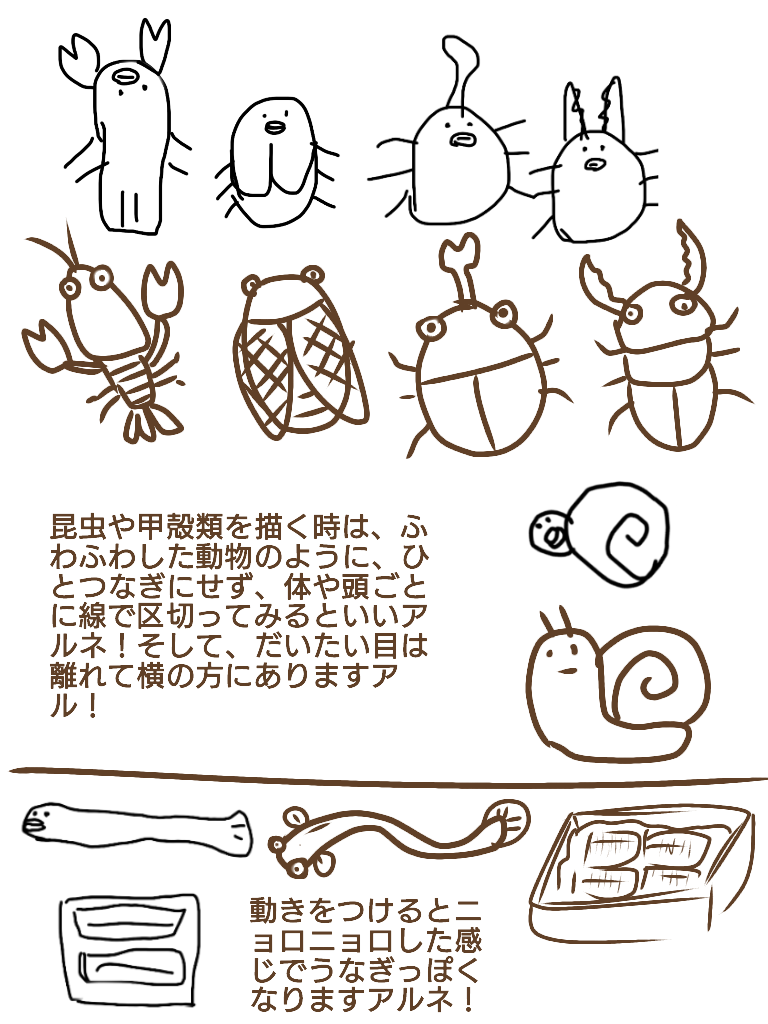 昆虫や甲殻類を描く時は、ふわふわした動物のように、ひとつなぎにせず、体や頭ごとに線で区切ってみるといいアルネ！そして、だいたい目は離れて横の方にありますアル！

動きをつけるとニョロニョロした感じでうなぎっぽくなりますアルネ！