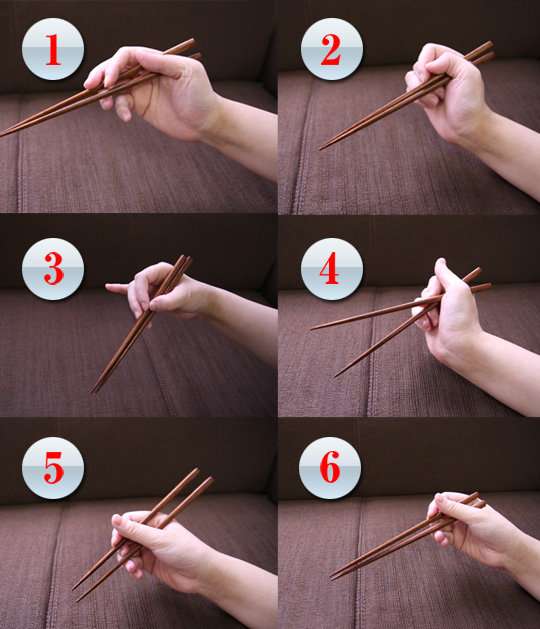 1
2
3
4
5
6