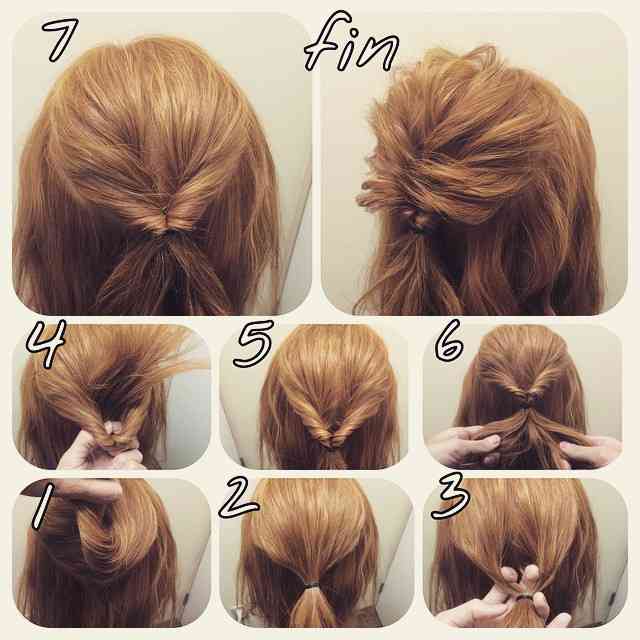 7
fin
4
5
6
1
2
3