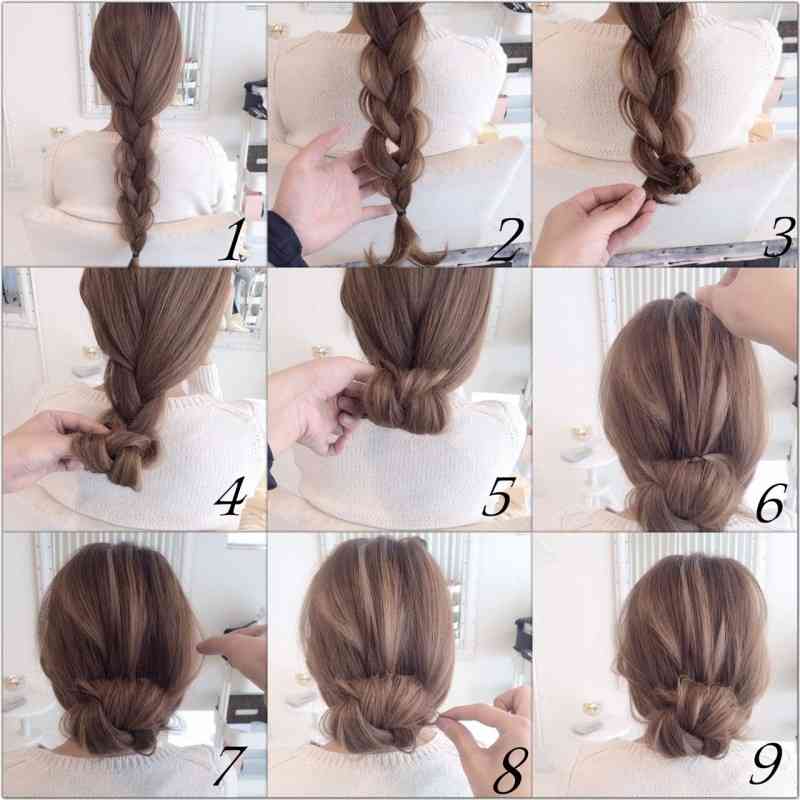 1
2
3
4
5
6
7
8
9