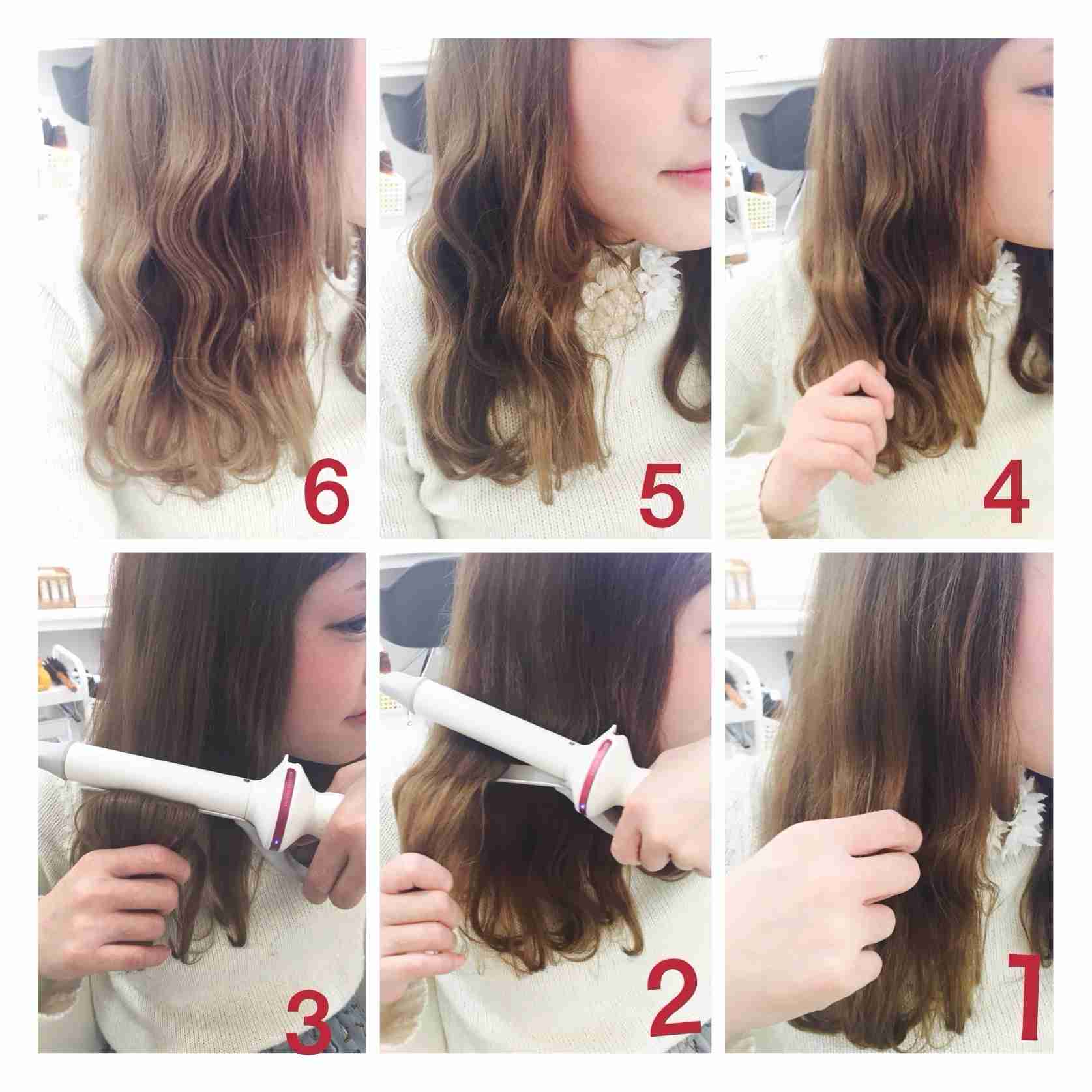 6

5

4

3

2

1