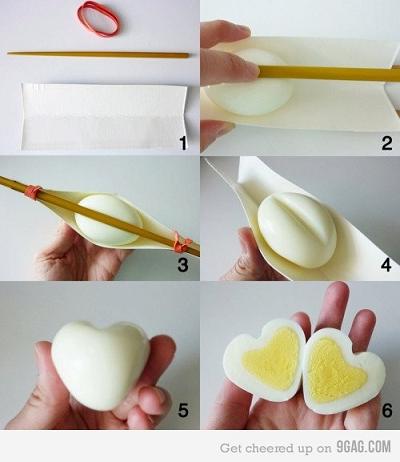 1
2
3
4
5
6
Get cheered up on 9GAG.COM