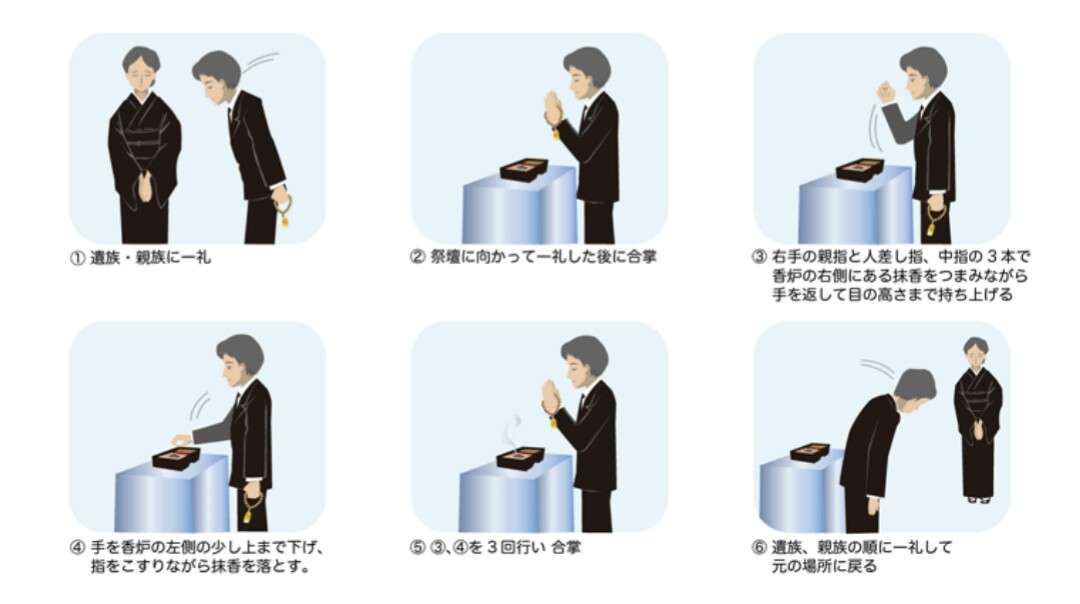 ① 遺族・親族に一礼

② 祭壇に向かって一礼した後に合掌

③ 右手の親指と人差し指、中指の３本で香炉の右側にある抹香をつまみながら手を返して目の高さまで持ち上げる

④ 手を香炉の左側の少し上まで下げ、指をこすりながら抹香を落とす。

⑤ ③、④を３回行い 合掌

⑥ 遺族、親族の順に一礼して元の場所に戻る