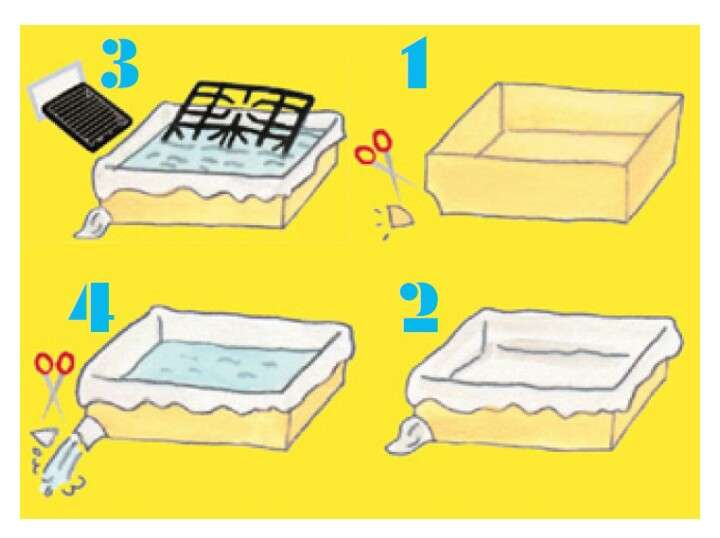 3

1

4

2