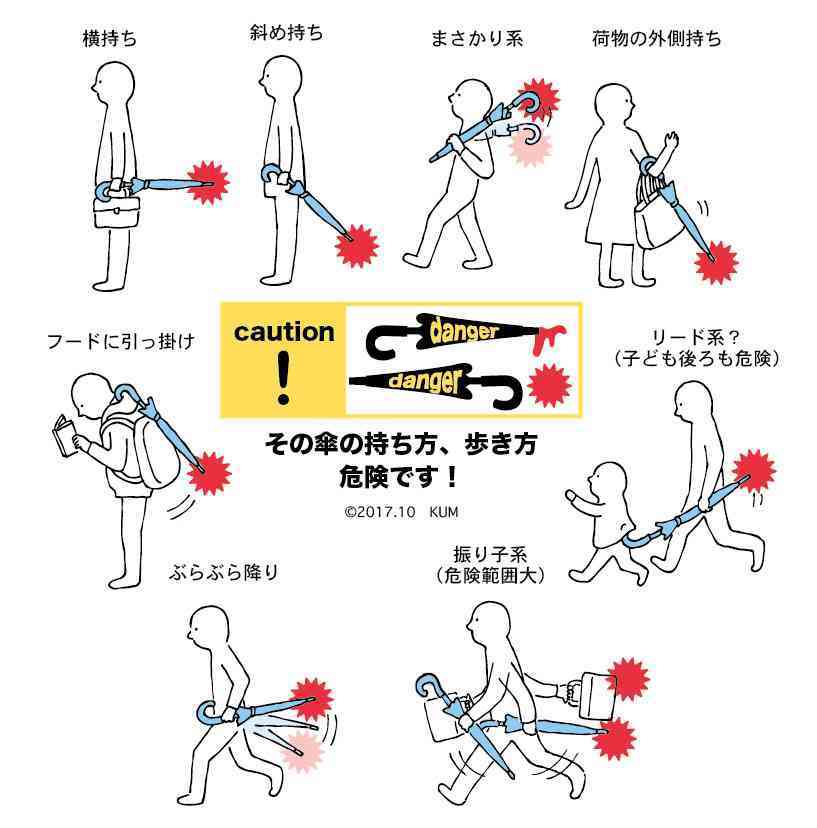 横持ち

斜め持ち

まさかり系

荷物の外側持ち

フードに引っ掛け

caution
!

danger
danger

リード系？
（子ども後ろも危険）

その傘の持ち方、歩き方
危険です！

©2017.10 KUM

ぶらぶら降り

振り子系
（危険範囲大）