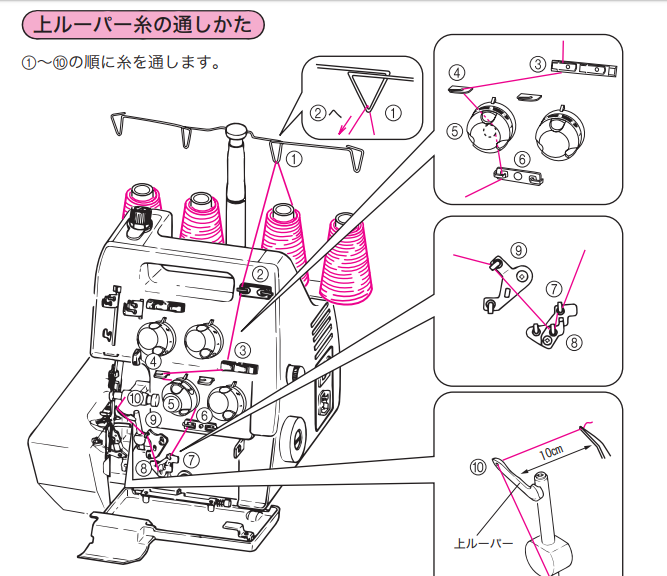 上ルーパー糸の通しかた

①〜⑩の順に糸を通します。

②へ
①

①
②
③
④
⑤
⑥
⑦
⑧
⑨
⑩

④
③
⑤
⑥

⑨
⑦
⑧

⑩
10cm
上ルーパー