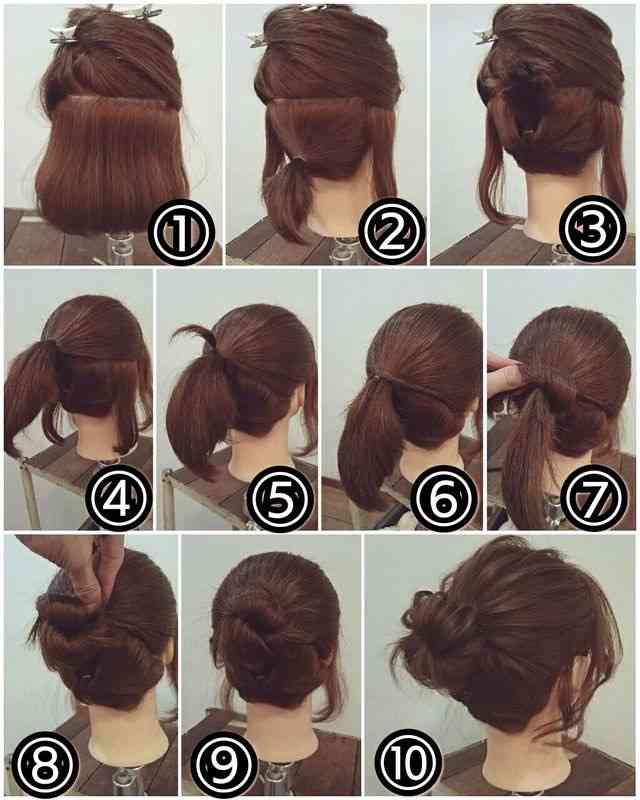 ①
②
③
④
⑤
⑥
⑦
⑧
⑨
⑩