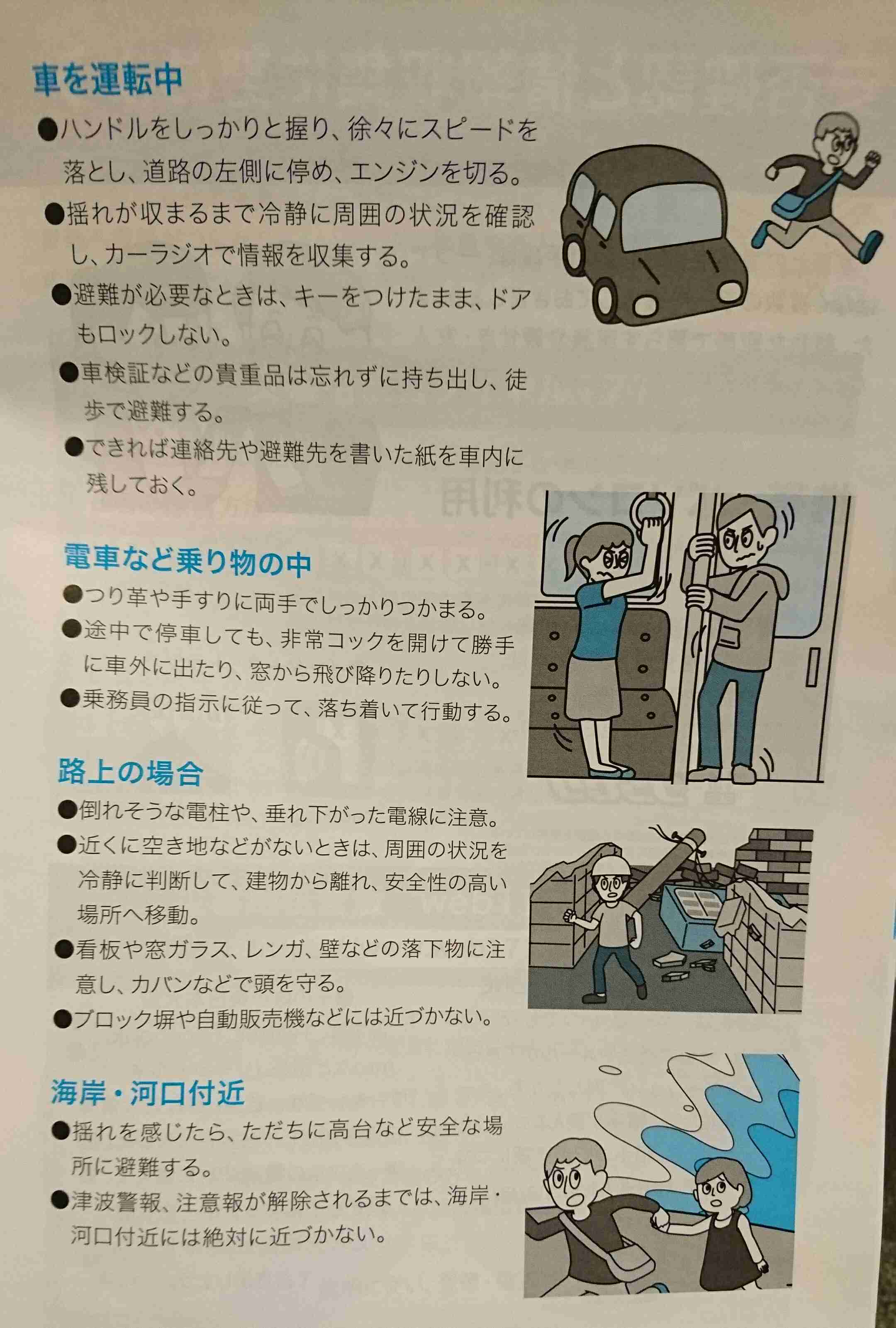 車を運転中

●ハンドルをしっかりと握り、徐々にスピードを落とし、道路の左側に停め、エンジンを切る。

●揺れが収まるまで冷静に周囲の状況を確認し、カーラジオで情報を収集する。

●避難が必要なときは、キーをつけたまま、ドアもロックしない。

●車検証などの貴重品は忘れずに持ち出し、徒歩で避難する。

●できれば連絡先や避難先を書いた紙を車内に残しておく。

電車など乗り物の中

●つり革や手すりに両手でしっかりつかまる。

●途中で停車しても、非常コックを開けて勝手に車外に出たり、窓から飛び降りたりしない。

●乗務員の指示に従って、落ち着いて行動する。

路上の場合

●倒れそうな電柱や、垂れ下がった電線に注意。

●近くに空き地などがないときは、周囲の状況を冷静に判断して、建物から離れ、安全性の高い場所へ移動。

●看板や窓ガラス、レンガ、壁などの落下物に注意し、カバンなどで頭を守る。

●ブロック塀や自動販売機などには近づかない。

海岸・河口付近

●揺れを感じたら、ただちに高台など安全な場所に避難する。

●津波警報、注意報が解除されるまでは、海岸・河口付近には絶対に近づかない。