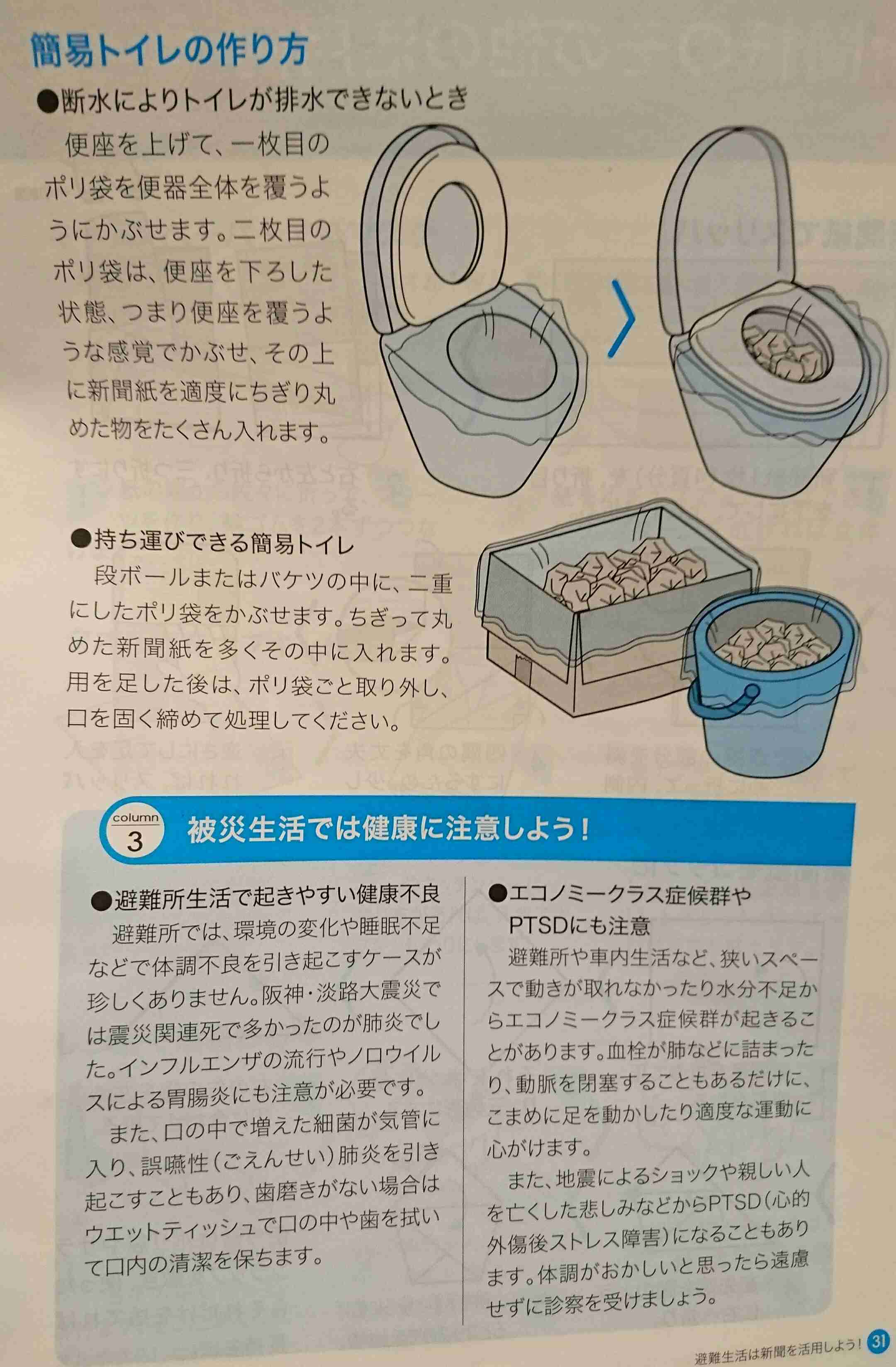 簡易トイレの作り方

●断水によりトイレが排水できないとき

便座を上げて、一枚目のポリ袋を便器全体を覆うようにかぶせます。二枚目のポリ袋は、便座を下ろした状態、つまり便座を覆うような感覚でかぶせ、その上に新聞紙を適度にちぎり丸めた物をたくさん入れます。

●持ち運びできる簡易トイレ

段ボールまたはバケツの中に、二重にしたポリ袋をかぶせます。ちぎって丸めた新聞紙を多くその中に入れます。用を足した後は、ポリ袋ごと取り外し、口を固く締めて処理してください。

column 3 被災生活では健康に注意しよう！

●避難所生活で起きやすい健康不良

避難所では、環境の変化や睡眠不足などで体調不良を引き起こすケースが珍しくありません。阪神・淡路大震災では震災関連死で多かったのが肺炎でした。インフルエンザの流行やノロウイルスによる胃腸炎にも注意が必要です。

また、口の中で増えた細菌が気管に入り、誤嚥性（ごえんせい）肺炎を引き起こすこともあり、歯磨きがない場合はウエットティッシュで口の中や歯を拭いて口内の清潔を保ちます。

●エコノミークラス症候群やPTSDにも注意

避難所や車内生活など、狭いスペースで動きが取れなかったり水分不足からエコノミークラス症候群が起きることがあります。血栓が肺などに詰まったり、動脈を閉塞することもあるだけに、こまめに足を動かしたり適度な運動に心がけます。

また、地震によるショックや親しい人を亡くした悲しみなどからPTSD（心的外傷後ストレス障害）になることもあります。体調がおかしいと思ったら遠慮せずに診察を受けましょう。

避難生活は新聞を活用しよう！ 31