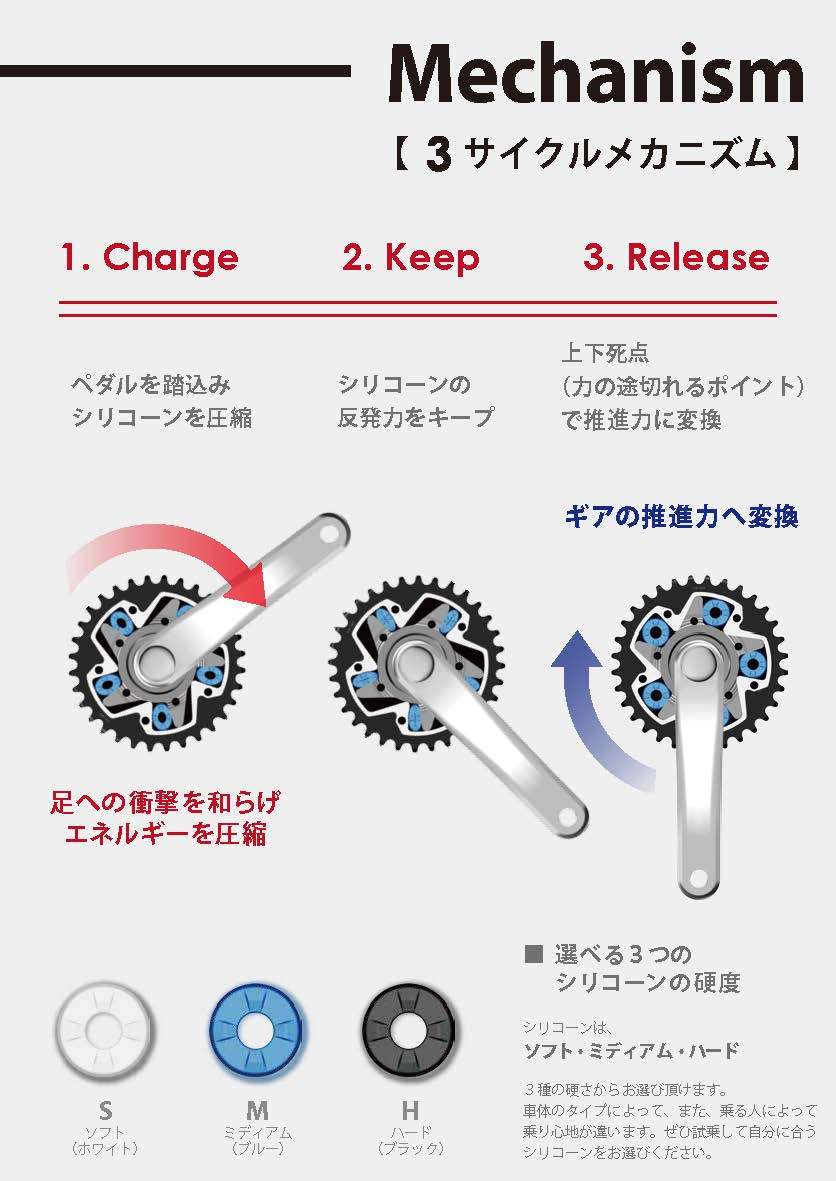 Mechanism

【 3 サイクルメカニズム 】

1. Charge

2. Keep

3. Release

ペダルを踏込み
シリコーンを圧縮

シリコーンの
反発力をキープ

上下死点
(力の途切れるポイント)
で推進力に変換

ギアの推進力へ変換

足への衝撃を和らげ
エネルギーを圧縮

■ 選べる3つの
シリコーンの硬度

シリコーンは、
ソフト・ミディアム・ハード

3種の硬さからお選び頂けます。
車体のタイプによって、また、乗る人によって乗り心地が違います。ぜひ試乗して自分に合うシリコーンをお選びください。

S
ソフト
(ホワイト)

M
ミディアム
(ブルー)

H
ハード
(ブラック)