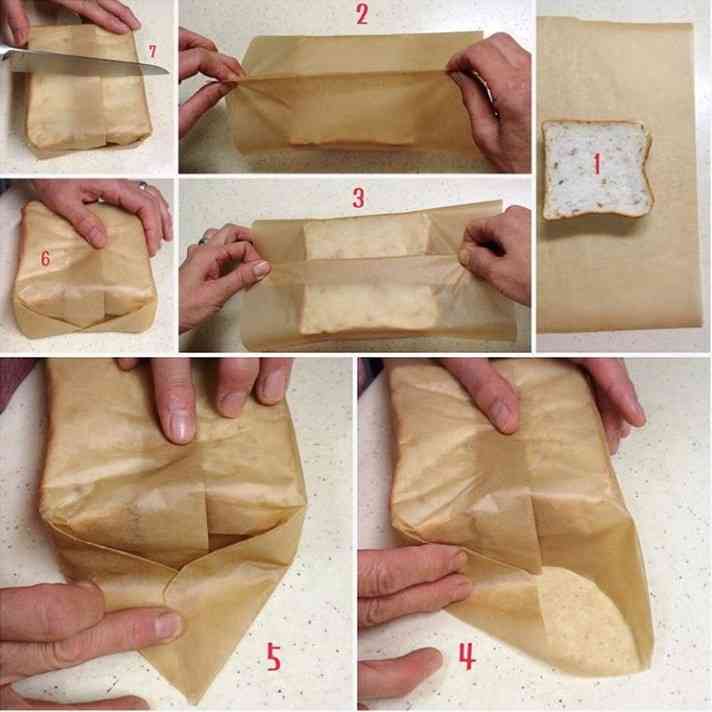 7
2
1
6
3
5
4