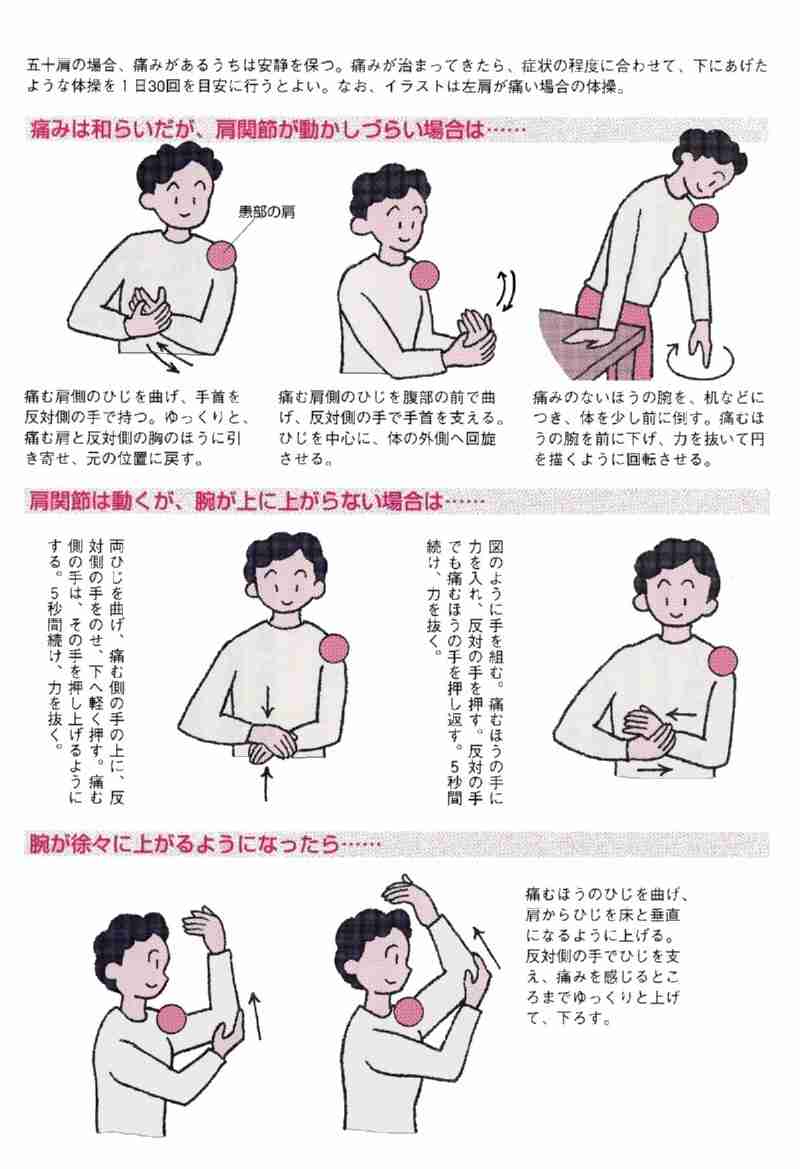 五十肩の場合、痛みがあるうちは安静を保つ。痛みが治まってきたら、症状の程度に合わせて、下にあげたような体操を１日30回を目安に行うとよい。なお、イラストは左肩が痛い場合の体操。

痛みは和らいだが、肩関節が動かしづらい場合は……

患部の肩

痛む肩側のひじを曲げ、手首を反対側の手で持つ。ゆっくりと、痛む肩と反対側の胸のほうに引き寄せ、元の位置に戻す。

痛む肩側のひじを腹部の前で曲げ、反対側の手で手首を支える。ひじを中心に、体の外側へ回旋させる。

痛みのないほうの腕を、机などにつき、体を少し前に倒す。痛むほうの腕を前に下げ、力を抜いて円を描くように回転させる。

肩関節は動くが、腕が上に上がらない場合は……

両ひじを曲げ、痛む側の手の上に、反対側の手をのせ、下へ軽く押す。痛む側の手は、その手を押し上げるようにする。５秒間続け、力を抜く。

図のように手を組む。痛むほうの手に力を入れ、反対の手を押す。反対の手でも痛むほうの手を押し返す。５秒間続け、力を抜く。

腕が徐々に上がるようになったら……

痛むほうのひじを曲げ、肩からひじを床と垂直になるように上げる。反対側の手でひじを支え、痛みを感じるところまでゆっくりと上げて、下ろす。