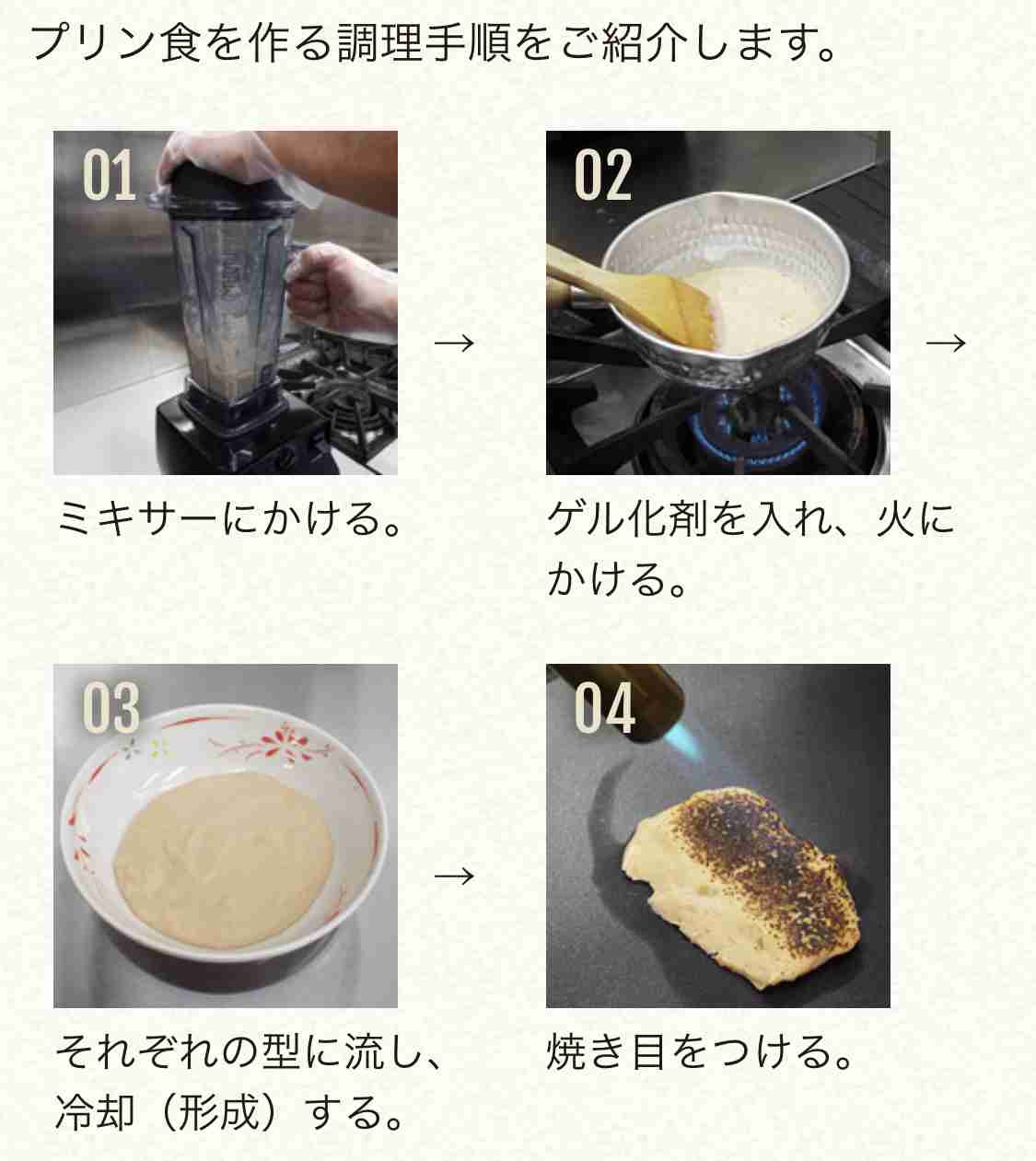 プリン食を作る調理手順をご紹介します。

01

ミキサーにかける。

→

02

ゲル化剤を入れ、火にかける。

→

03

それぞれの型に流し、冷却（形成）する。

→

04

焼き目をつける。