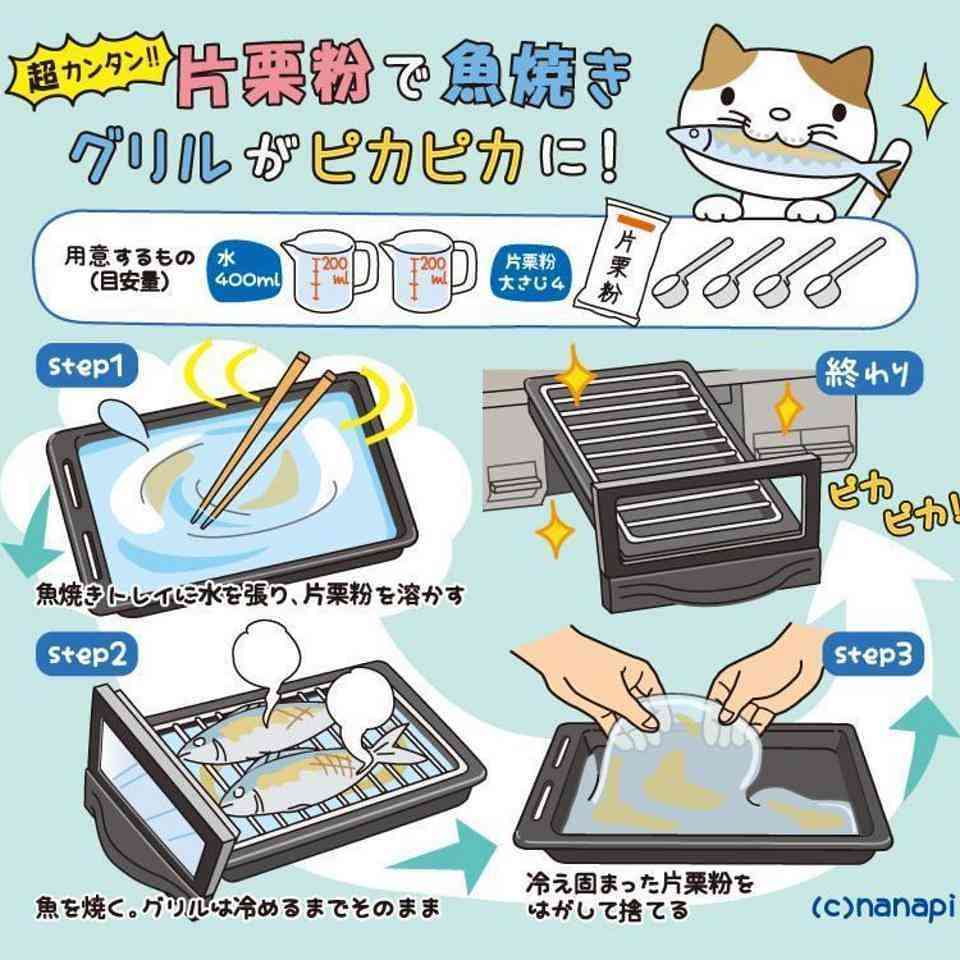 超カンタン!! 片栗粉で魚焼きグリルがピカピカに!

用意するもの(目安量)
水 400ml
200 ml
200 ml
片栗粉 大さじ4
片栗粉

step1
魚焼きトレイに水を張り、片栗粉を溶かす

step2
魚を焼く。グリルは冷めるまでそのまま

step3
冷え固まった片栗粉をはがして捨てる

終わり
ピカピカ!

(c)nanapi