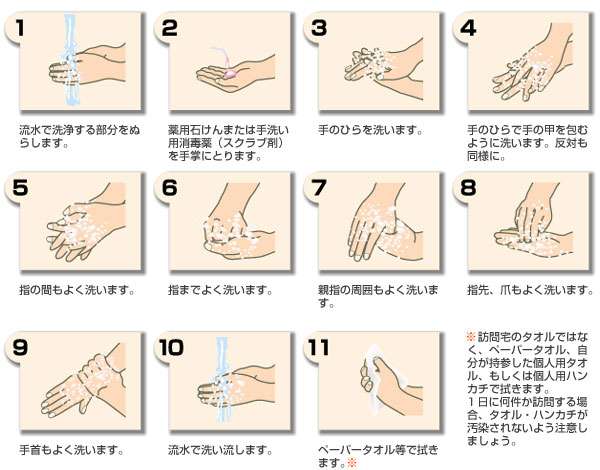 1

流水で洗浄する部分をぬらします。

2

薬用石けんまたは手洗い用消毒薬（スクラブ剤）を手掌にとります。

3

手のひらを洗います。

4

手のひらで手の甲を包むように洗います。反対も同様に。

5

指の間もよく洗います。

6

指までよく洗います。

7

親指の周囲もよく洗います。

8

指先、爪もよく洗います。

9

手首もよく洗います。

10

流水で洗い流します。

11

ペーパータオル等で拭きます。※

※訪問宅のタオルではなく、ペーパータオル、自分が持参した個人用タオル、もしくは個人用ハンカチで拭きます。
１日に何件か訪問する場合、タオル・ハンカチが汚染されないよう注意しましょう。