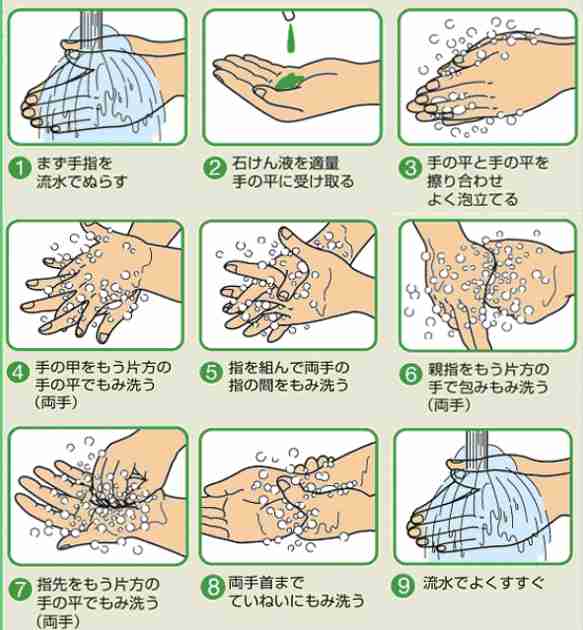 1 まず手指を流水でぬらす

2 石けん液を適量手の平に受け取る

3 手の平と手の平を擦り合わせよく泡立てる

4 手の甲をもう片方の手の平でもみ洗う（両手）

5 指を組んで両手の指の間をもみ洗う

6 親指をもう片方の手で包みもみ洗う（両手）

7 指先をもう片方の手の平でもみ洗う（両手）

8 両手首までていねいにもみ洗う

9 流水でよくすすぐ