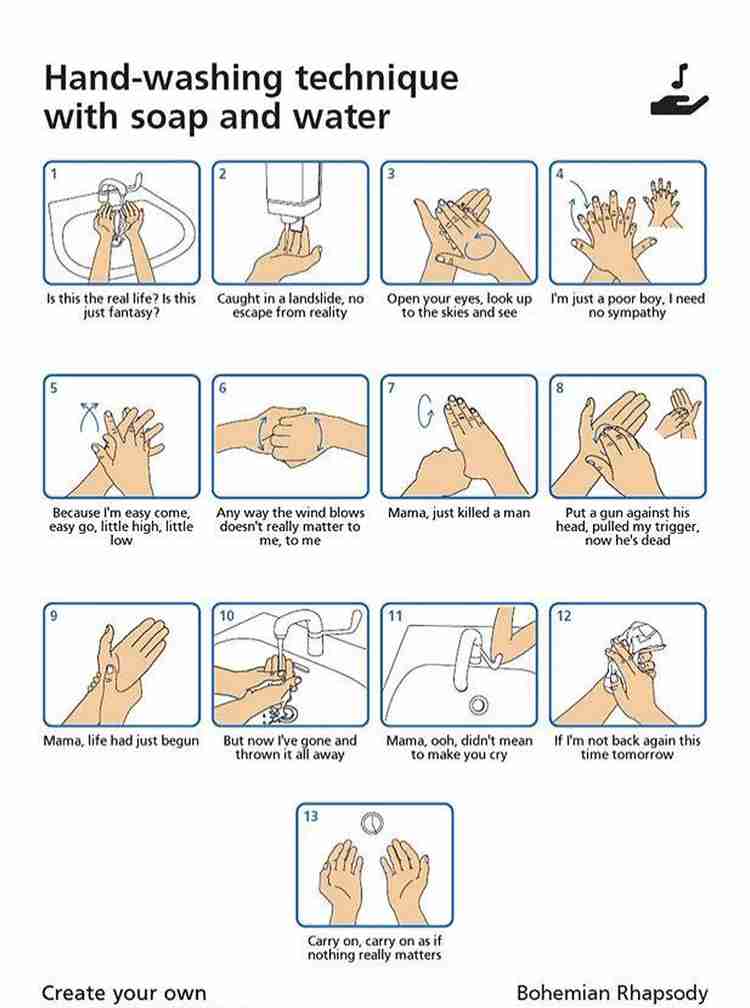 Hand-washing technique with soap and water

1
Is this the real life? Is this just fantasy?

2
Caught in a landslide, no escape from reality

3
Open your eyes, look up to the skies and see

4
I'm just a poor boy, I need no sympathy

5
Because I'm easy come, easy go, little high, little low

6
Any way the wind blows doesn't really matter to me, to me

7
Mama, just killed a man

8
Put a gun against his head, pulled my trigger, now he's dead

9
Mama, life had just begun

10
But now I've gone and thrown it all away

11
Mama, ooh, didn't mean to make you cry

12
If I'm not back again this time tomorrow

13
Carry on, carry on as if nothing really matters

Create your own

Bohemian Rhapsody