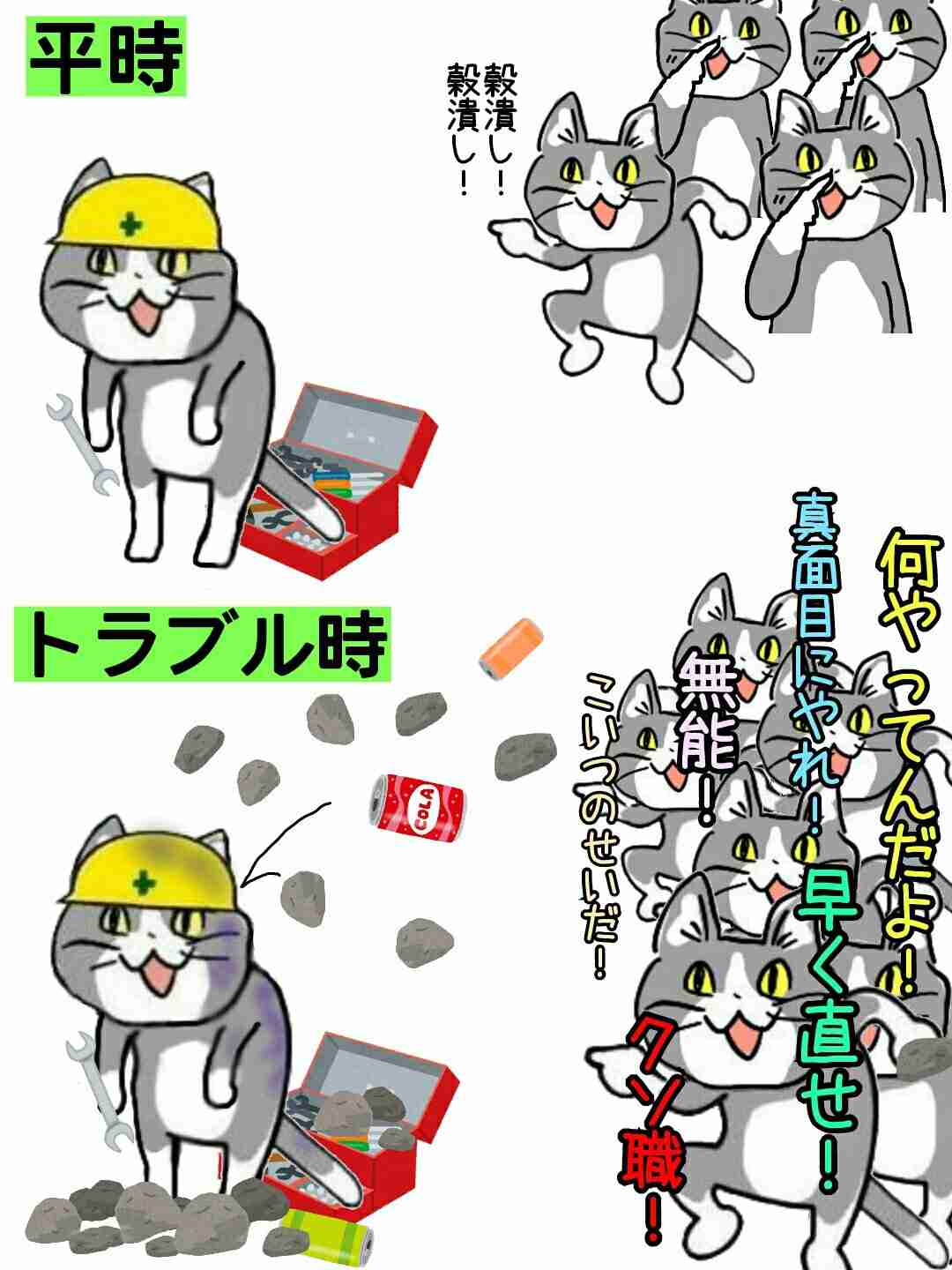 平時

穀潰し!
穀潰し!

トラブル時

COLA

何やってんだよ!
真面目にやれ!
早く直せ!
無能!
こいつのせいだ!
クソ職!