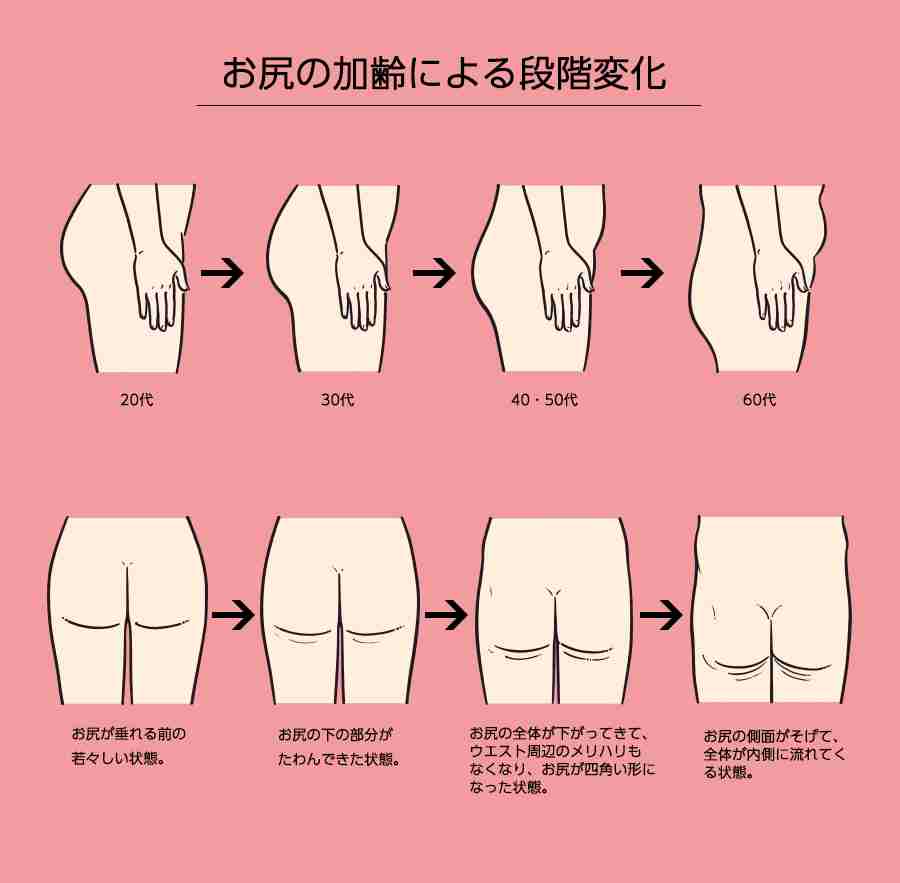 お尻の加齢による段階変化

20代

30代

40・50代

60代

お尻が垂れる前の若々しい状態。

お尻の下の部分がたわんできた状態。

お尻の全体が下がってきて、ウエスト周辺のメリハリもなくなり、お尻が四角い形になった状態。

お尻の側面がそげて、全体が内側に流れてくる状態。