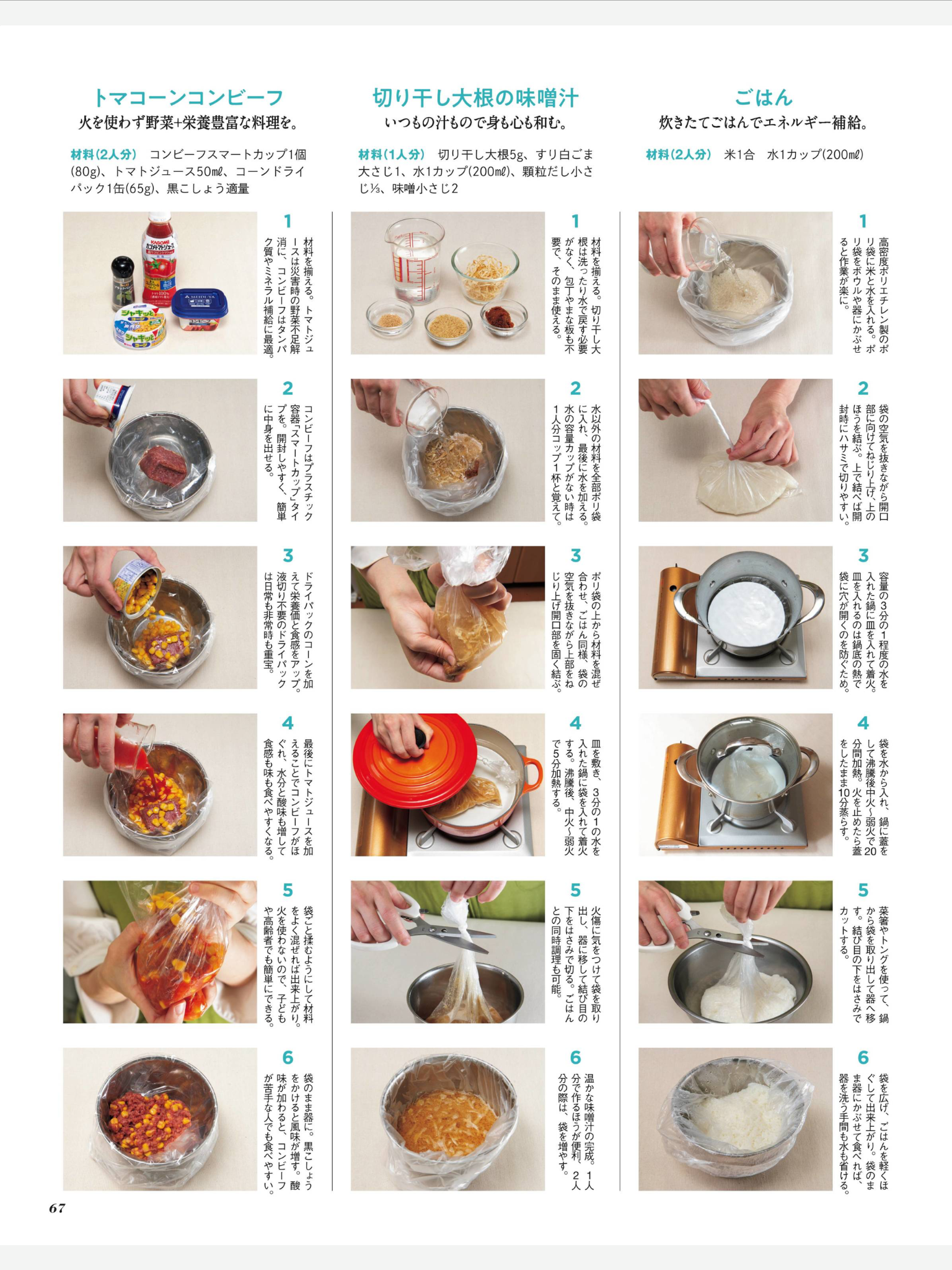 トマコーンコンビーフ
火を使わず野菜+栄養豊富な料理を。

材料(2人分)　コンビーフスマートカップ1個(80g)、トマトジュース50㎖、コーンドライパック1缶(65g)、黒こしょう適量

1
材料を揃える。トマトジュースは災害時の野菜不足解消に、コンビーフはタンパク質やミネラル補給に最適。

2
コンビーフはプラスチック容器「スマートカップ」タイプを。開封しやすく、簡単に中身を出せる。

3
ドライパックのコーンを加えて栄養価と食感をアップ。液切り不要のドライパックは日常も非常時も重宝。

4
最後にトマトジュースを加えることでコンビーフがほぐれ、水分と酸味も増して食感も味も食べやすくなる。

5
袋ごと揉むようにして材料をよく混ぜれば出来上がり。火を使わないので、子どもや高齢者でも簡単にできる。

6
袋のまま器に。黒こしょうをかけると風味が増す。酸味が加わると、コンビーフが苦手な人でも食べやすい。

切り干し大根の味噌汁
いつもの汁もので身も心も和む。

材料(1人分)　切り干し大根5g、すり白ごま大さじ1、水1カップ(200㎖)、顆粒だし小さじ⅓、味噌小さじ2

1
材料を揃える。切り干し大根は洗ったり水で戻す必要がなく、包丁やまな板も不要で、そのまま使える。

2
水以外の材料を全部ポリ袋に入れ、最後に水を加える。水の容量カップがない時は1人分コップ1杯と覚えて。

3
ポリ袋の上から材料を混ぜ合わせ、ごはん同様、袋の空気を抜きながら上部をねじり上げ開口部を固く結ぶ。

4
皿を敷き、3分の1の水を入れた鍋に袋を入れて着火する。沸騰後、中火〜弱火で5分加熱する。

5
火傷に気をつけて袋を取り出し、器に移して結び目の下をはさみで切る。ごはんとの同時調理も可能。

6
温かな味噌汁の完成。1人分で作るほうが便利。2人分の際は、袋を増やす。

ごはん
炊きたてごはんでエネルギー補給。

材料(2人分)　米1合　水1カップ(200㎖)

1
高密度ポリエチレン製のポリ袋に米と水を入れる。ポリ袋をボウルや器にかぶせると作業が楽に。

2
袋の空気を抜きながら開口部に向けてねじり上げ、上のほうを結ぶ。上で結べば開封時にハサミで切りやすい。

3
容量の3分の1程度の水を入れた鍋に皿を入れて着火。皿を入れるのは鍋底の熱で袋に穴が開くのを防ぐため。

4
袋を水から入れ、鍋に蓋をして沸騰後中火〜弱火で20分間加熱。火を止めたら蓋をしたまま10分蒸らす。

5
菜箸やトングを使って、鍋から袋を取り出して器へ移す。結び目の下をはさみでカットする。

6
袋を広げ、ごはんを軽くほぐして出来上がり。袋のまま器にかぶせて食べれば、器を洗う手間も水も省ける。

67