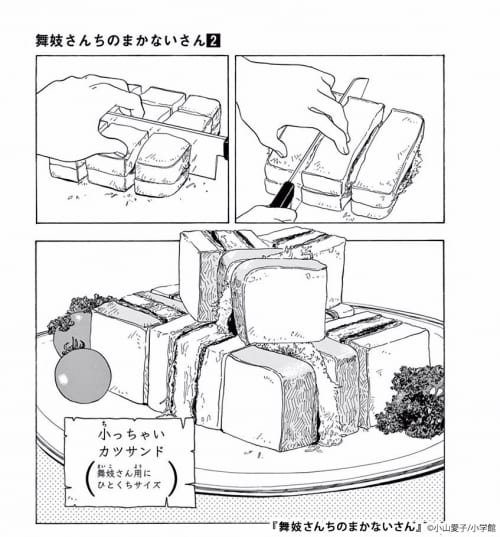 舞妓さんちのまかないさん 2

小っちゃい
カツサンド
(舞妓さん用に
ひとくちサイズ)

『舞妓さんちのまかないさん』©小山愛子/小学館