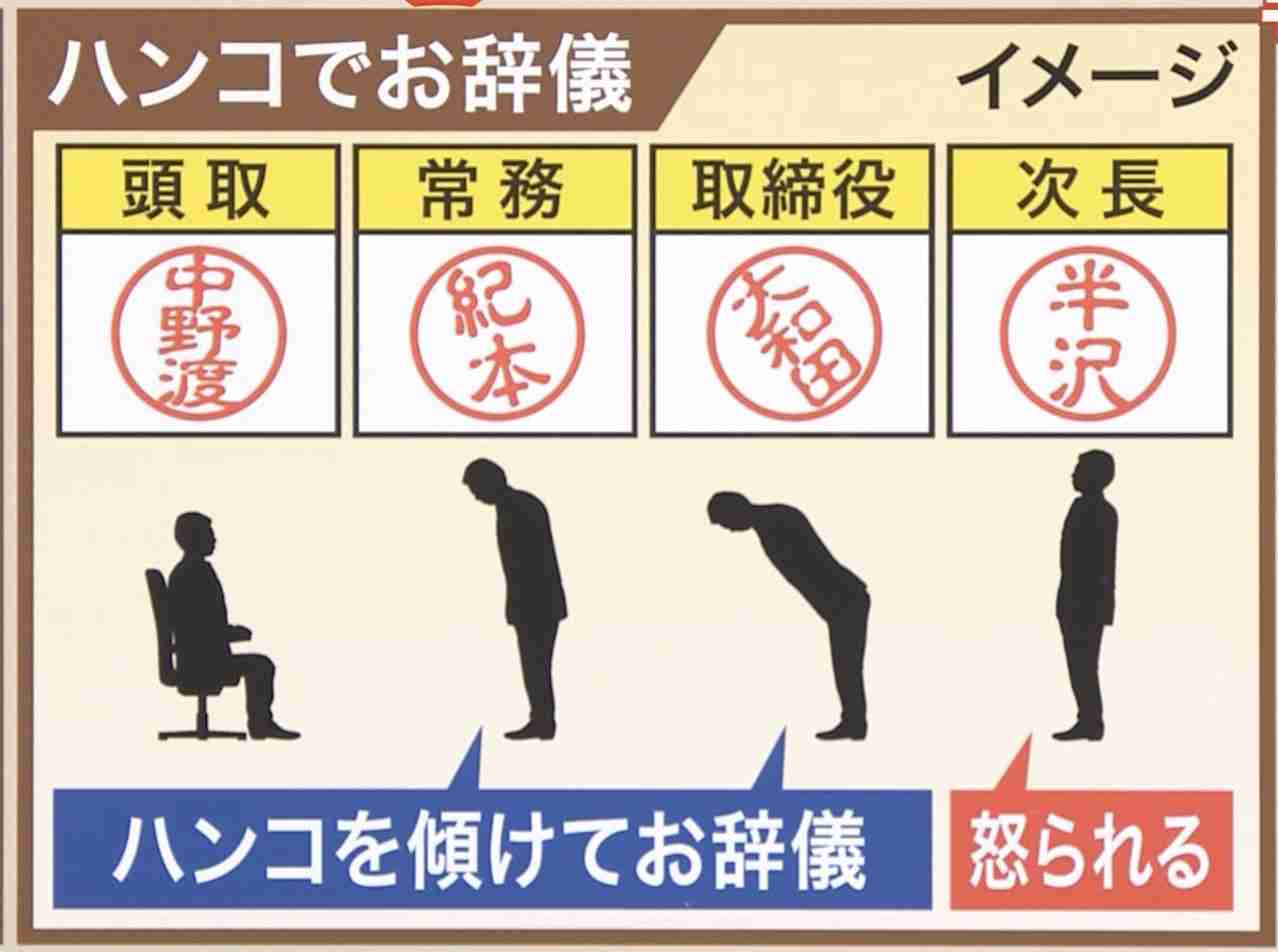 ハンコでお辞儀

イメージ

| 頭取 | 常務 | 取締役 | 次長 |
|---|---|---|---|
| 中野渡 | 紀本 | 大和田 | 半沢 |

ハンコを傾けてお辞儀

怒られる