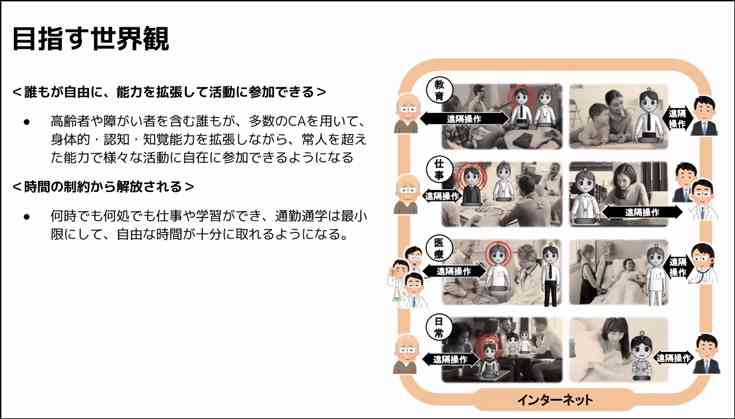 目指す世界観

＜誰もが自由に、能力を拡張して活動に参加できる＞

● 高齢者や障がい者を含む誰もが、多数のCAを用いて、身体的・認知・知覚能力を拡張しながら、常人を超えた能力で様々な活動に自在に参加できるようになる

＜時間の制約から解放される＞

● 何時でも何処でも仕事や学習ができ、通勤通学は最小限にして、自由な時間が十分に取れるようになる。

教育
遠隔操作
遠隔操作

仕事
遠隔操作
遠隔操作

医療
遠隔操作
遠隔操作

日常
遠隔操作
遠隔操作

インターネット