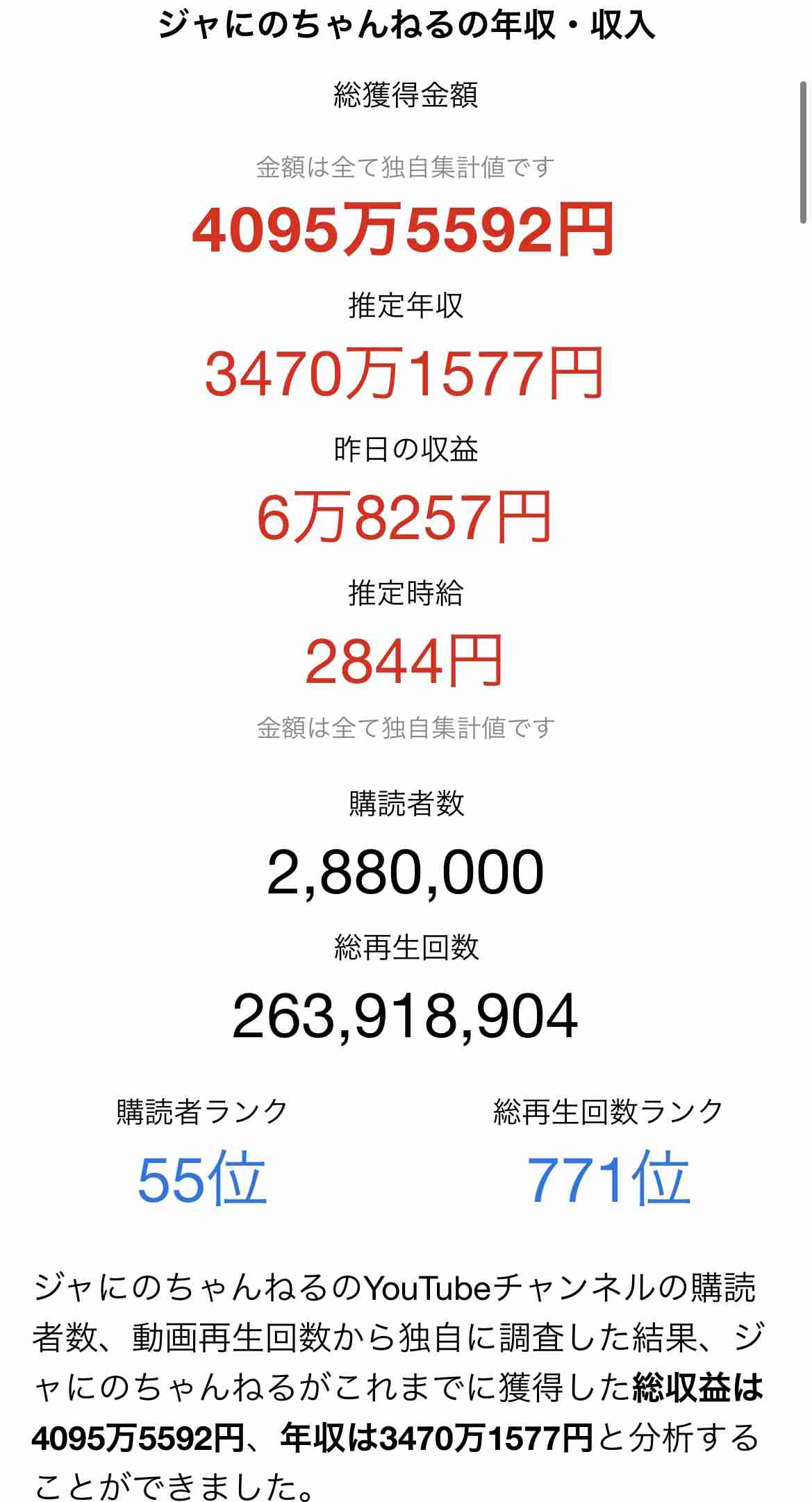 ジャにのちゃんねるの年収・収入

総獲得金額

金額は全て独自集計値です

4095万5592円

推定年収

3470万1577円

昨日の収益

6万8257円

推定時給

2844円

金額は全て独自集計値です

購読者数

2,880,000

総再生回数

263,918,904

購読者ランク

55位

総再生回数ランク

771位

ジャにのちゃんねるのYouTubeチャンネルの購読者数、動画再生回数から独自に調査した結果、ジャにのちゃんねるがこれまでに獲得した総収益は4095万5592円、年収は3470万1577円と分析することができました。