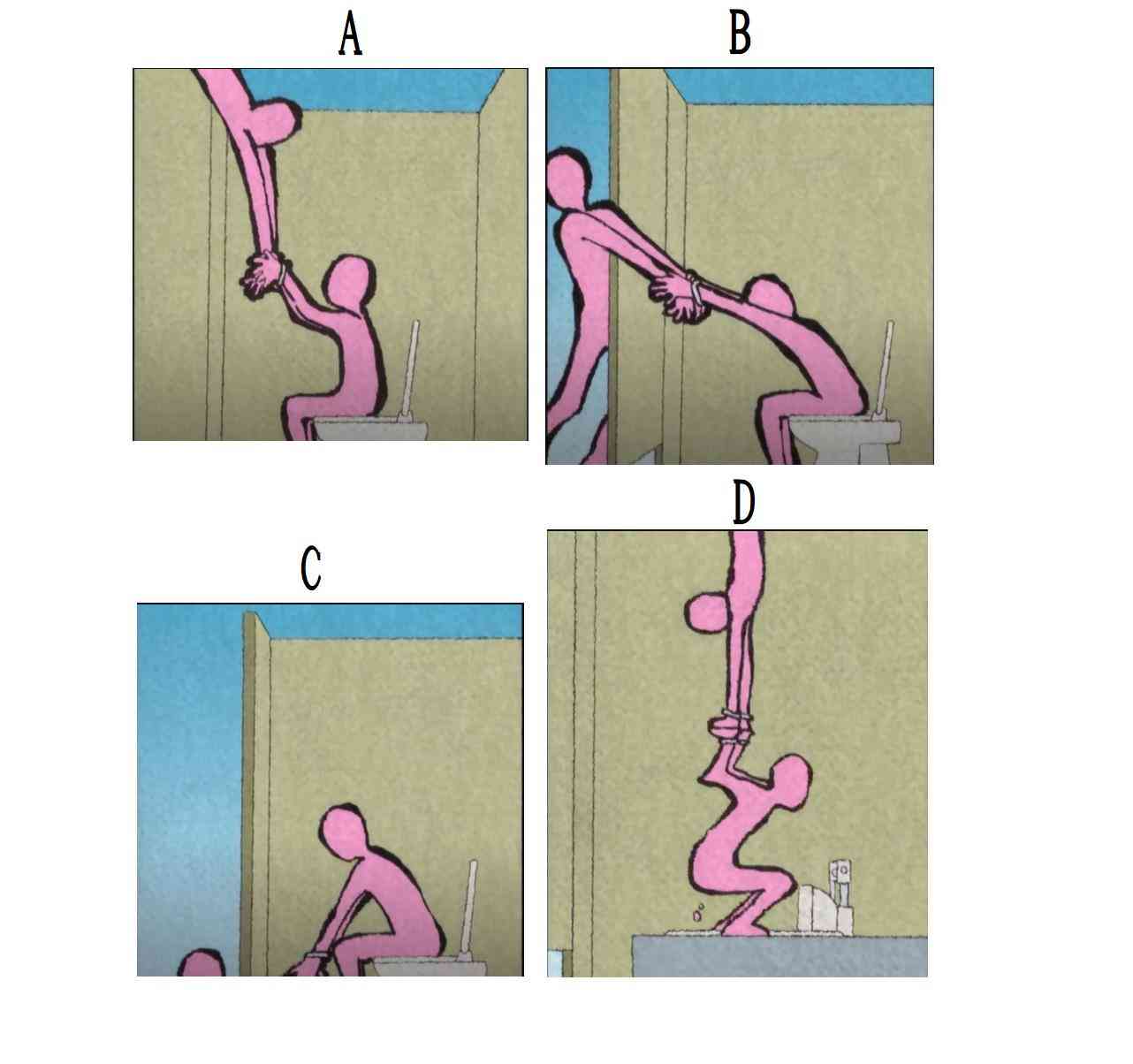 A

B

C

D