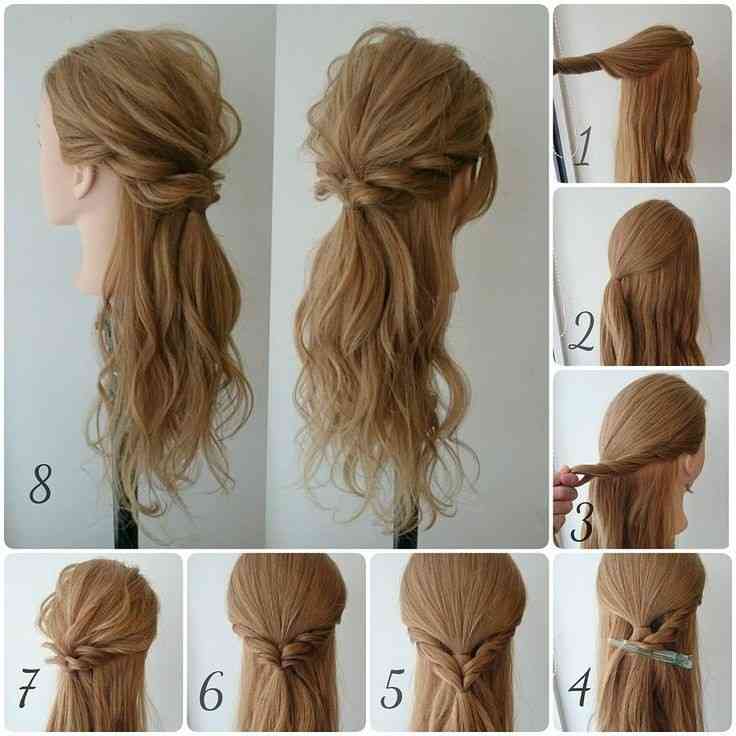 8
1
2
3
7
6
5
4