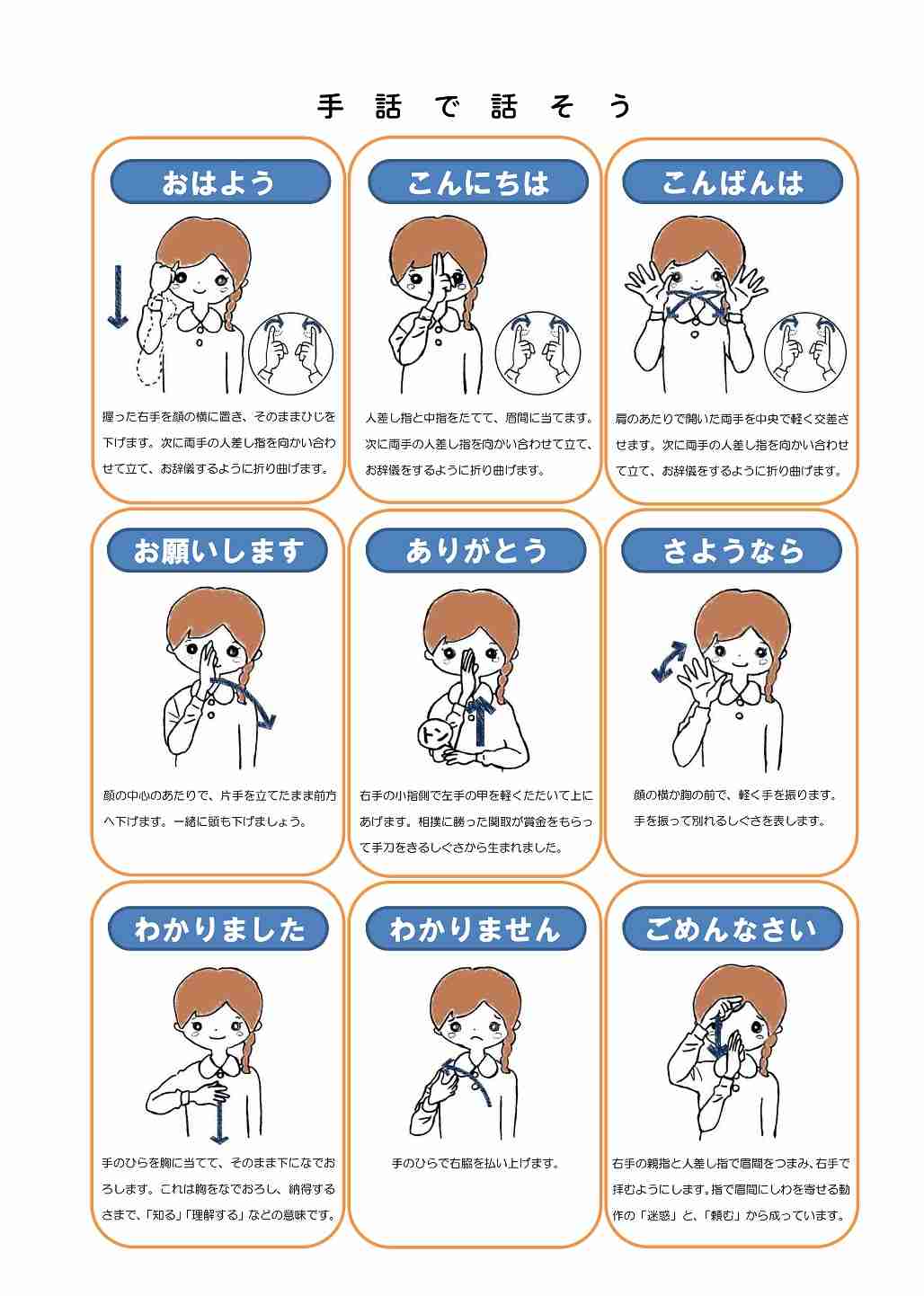 手 話 で 話 そ う

おはよう

握った右手を顔の横に置き、そのままひじを下げます。次に両手の人差し指を向かい合わせて立て、お辞儀するように折り曲げます。

こんにちは

人差し指と中指をたてて、眉間に当てます。次に両手の人差し指を向かい合わせて立て、お辞儀をするように折り曲げます。

こんばんは

肩のあたりで開いた両手を中央で軽く交差させます。次に両手の人差し指を向かい合わせて立て、お辞儀をするように折り曲げます。

お願いします

顔の中心のあたりで、片手を立てたまま前方へ下げます。一緒に頭も下げましょう。

ありがとう

トン

右手の小指側で左手の甲を軽くたたいて上にあげます。相撲に勝った関取が賞金をもらって手刀をきるしぐさから生まれました。

さようなら

顔の横か胸の前で、軽く手を振ります。手を振って別れるしぐさを表します。

わかりました

手のひらを胸に当てて、そのまま下になでおろします。これは胸をなでおろし、納得するさまで、「知る」「理解する」などの意味です。

わかりません

手のひらで右脇を払い上げます。

ごめんなさい

右手の親指と人差し指で眉間をつまみ、右手で拝むようにします。指で眉間にしわを寄せる動作の「迷惑」と、「頼む」から成っています。