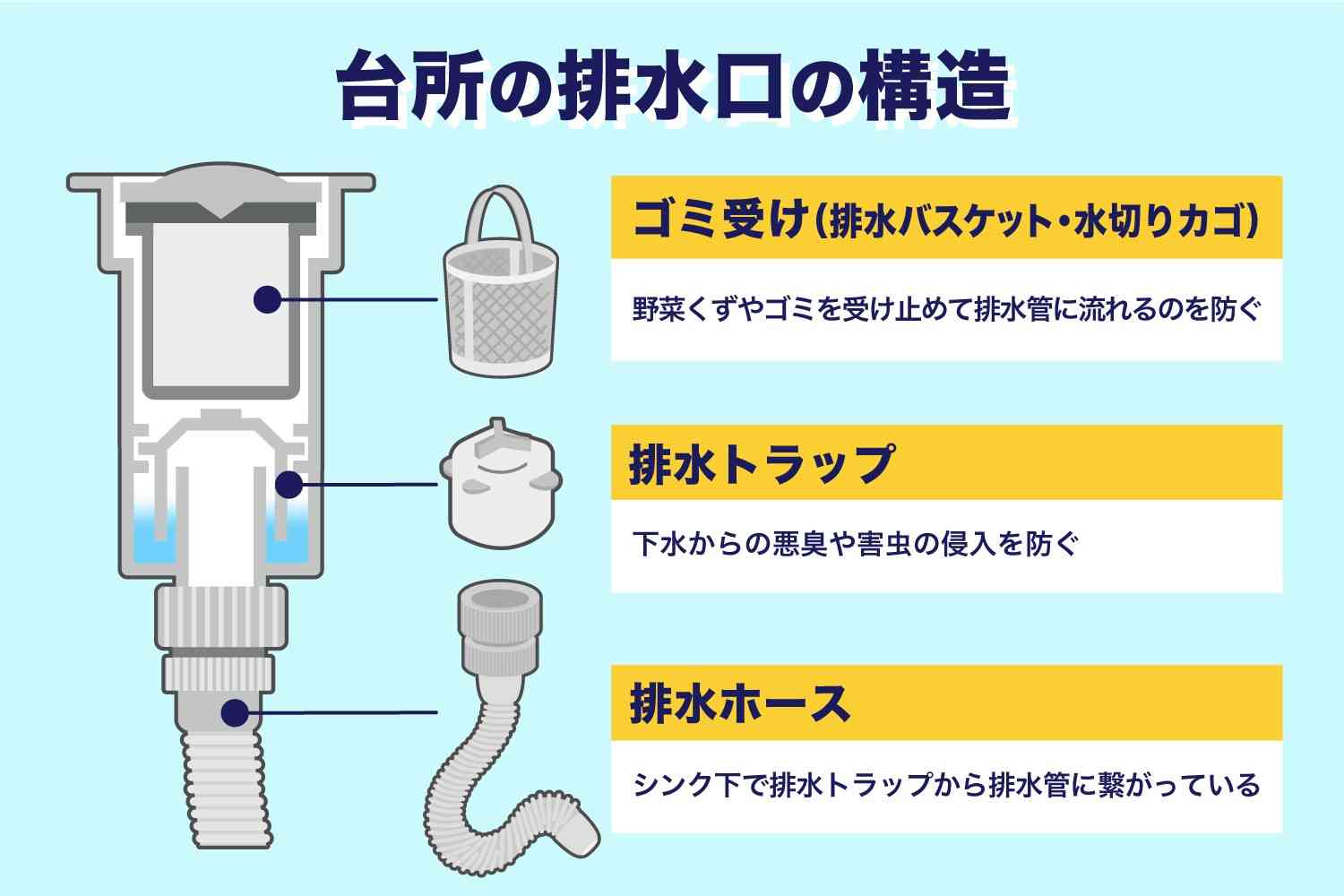 台所の排水口の構造

ゴミ受け（排水バスケット・水切りカゴ）

野菜くずやゴミを受け止めて排水管に流れるのを防ぐ

排水トラップ

下水からの悪臭や害虫の侵入を防ぐ

排水ホース

シンク下で排水トラップから排水管に繋がっている