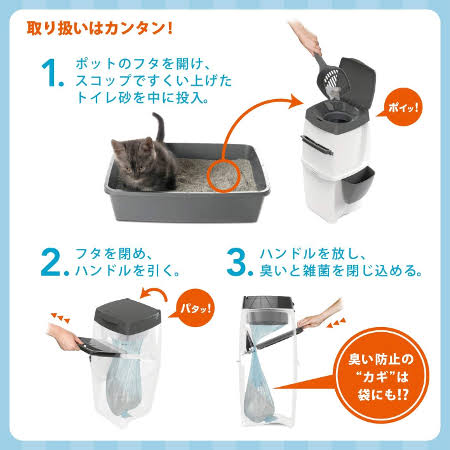 取り扱いはカンタン!

1. ポットのフタを開け、スコップですくい上げたトイレ砂を中に投入。

ポイッ!

2. フタを閉め、ハンドルを引く。

パタッ!

3. ハンドルを放し、臭いと雑菌を閉じ込める。

臭い防止の“カギ”は袋にも!?