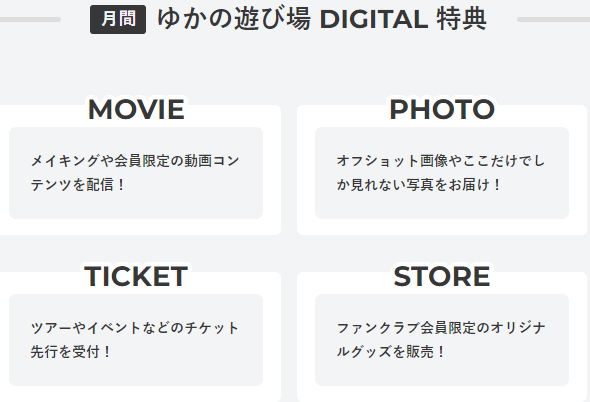 月間 ゆかの遊び場 DIGITAL 特典

MOVIE

メイキングや会員限定の動画コンテンツを配信！

PHOTO

オフショット画像やここだけでしか見れない写真をお届け！

TICKET

ツアーやイベントなどのチケット先行を受付！

STORE

ファンクラブ会員限定のオリジナルグッズを販売！