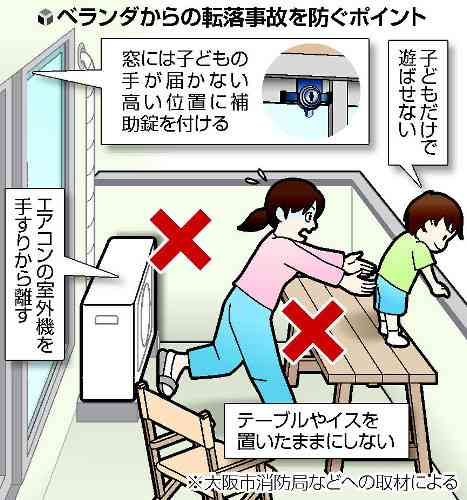 ベランダからの転落事故を防ぐポイント

窓には子どもの手が届かない高い位置に補助錠を付ける

子どもだけで遊ばせない

エアコンの室外機を手すりから離す

テーブルやイスを置いたままにしない

※大阪市消防局などへの取材による