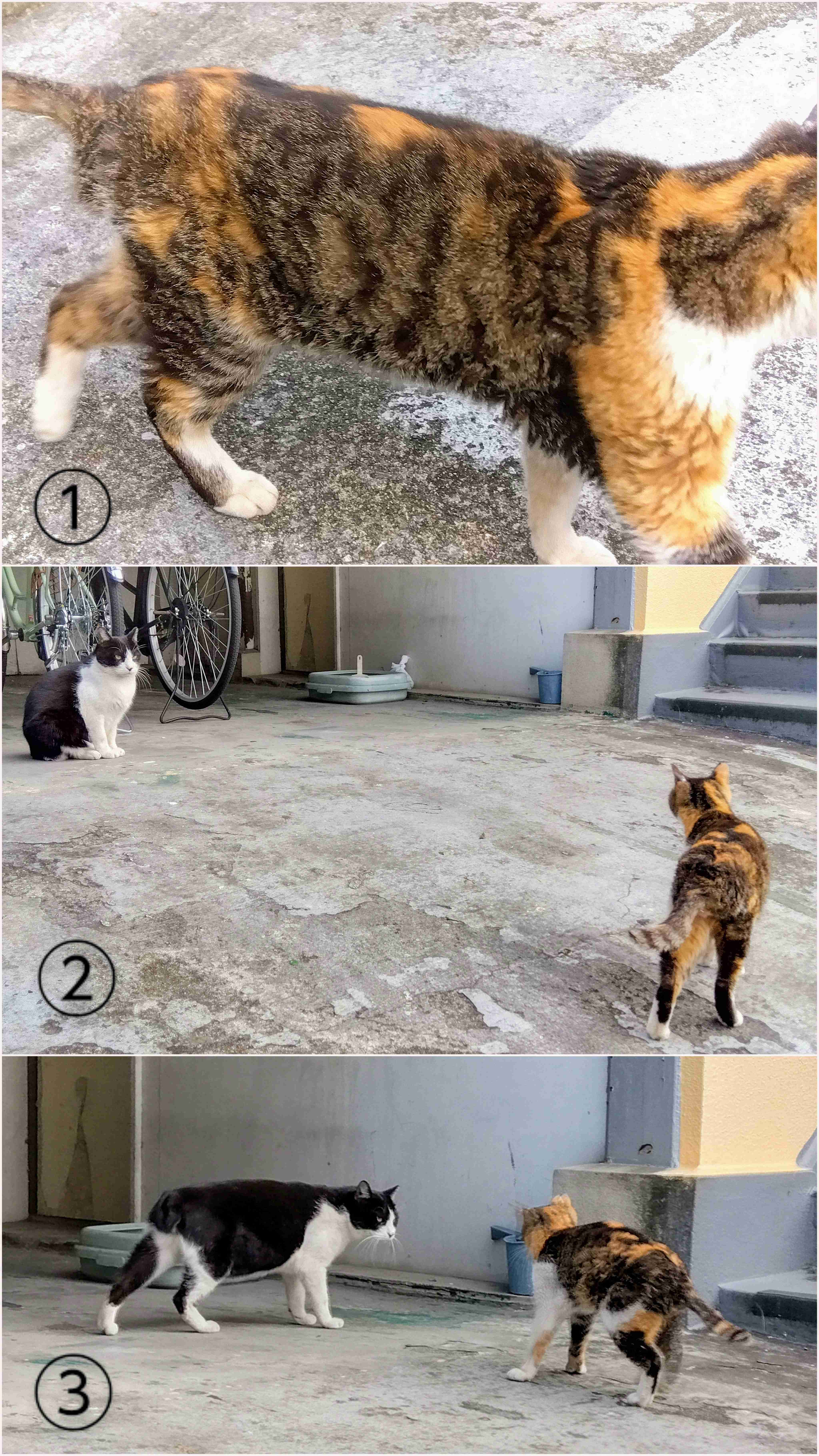 ①

②

③