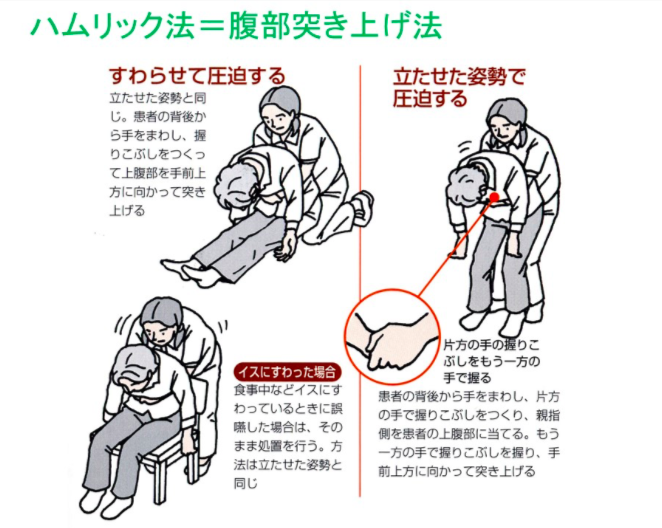 ハムリック法＝腹部突き上げ法

すわらせて圧迫する

立たせた姿勢と同じ。患者の背後から手をまわし、握りこぶしをつくって上腹部を手前上方に向かって突き上げる

イスにすわった場合

食事中などイスにすわっているときに誤嚥した場合は、そのまま処置を行う。方法は立たせた姿勢と同じ

立たせた姿勢で圧迫する

片方の手の握りこぶしをもう一方の手で握る

患者の背後から手をまわし、片方の手で握りこぶしをつくり、親指側を患者の上腹部に当てる。もう一方の手で握りこぶしを握り、手前上方に向かって突き上げる