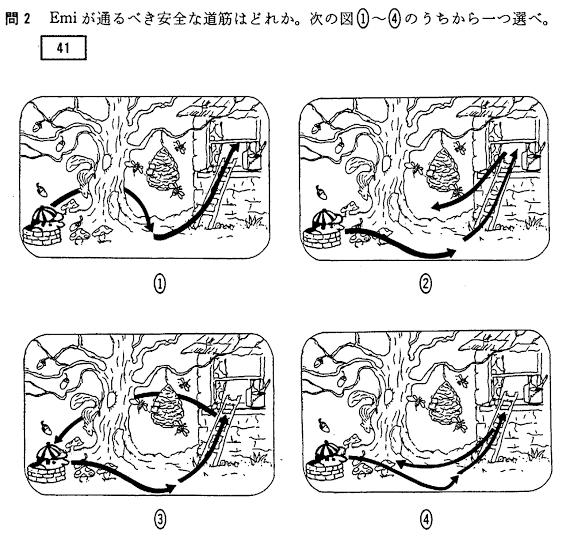 問 2　Emi が通るべき安全な道筋はどれか。次の図①～④のうちから一つ選べ。

41

①

②

③

④