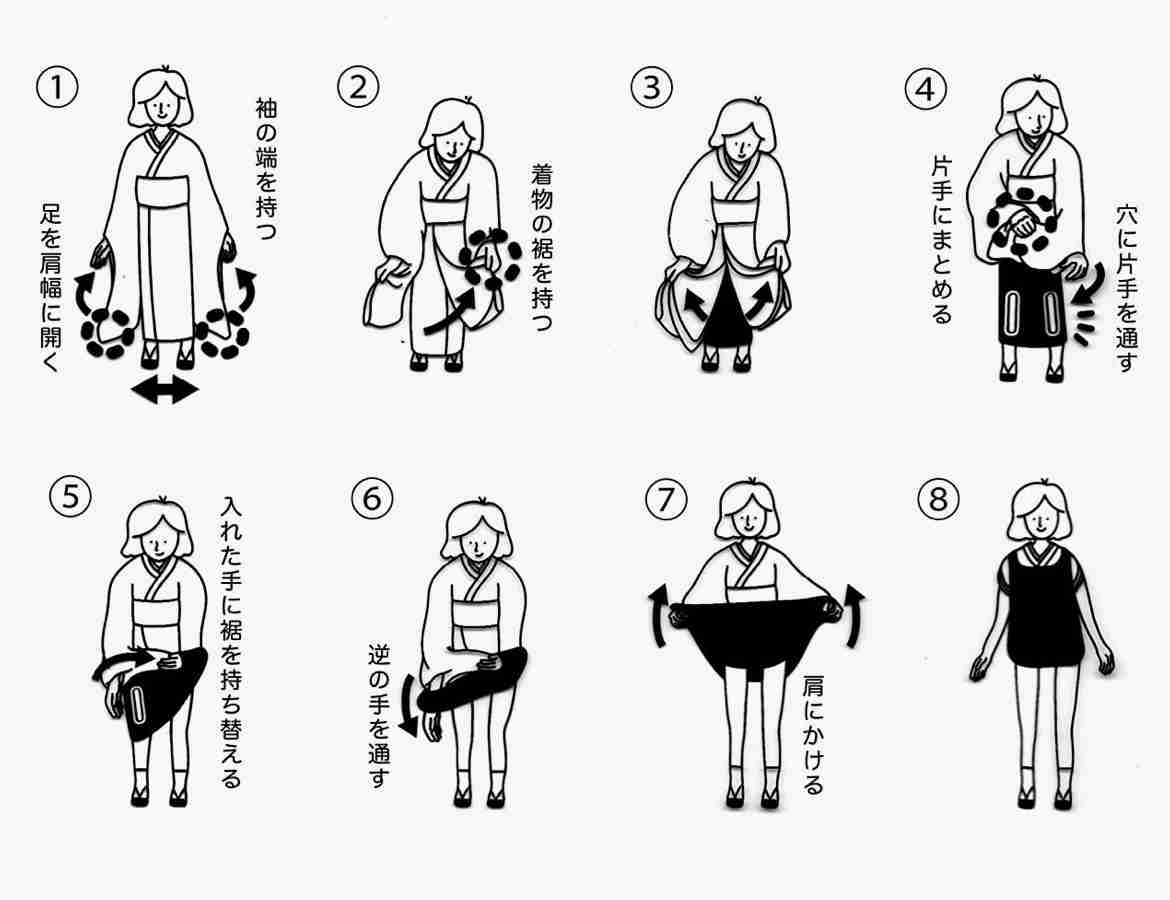 ①
袖の端を持つ
足を肩幅に開く

②
着物の裾を持つ

③

④
片手にまとめる
穴に片手を通す

⑤
入れた手に裾を持ち替える

⑥
逆の手を通す

⑦
肩にかける

⑧