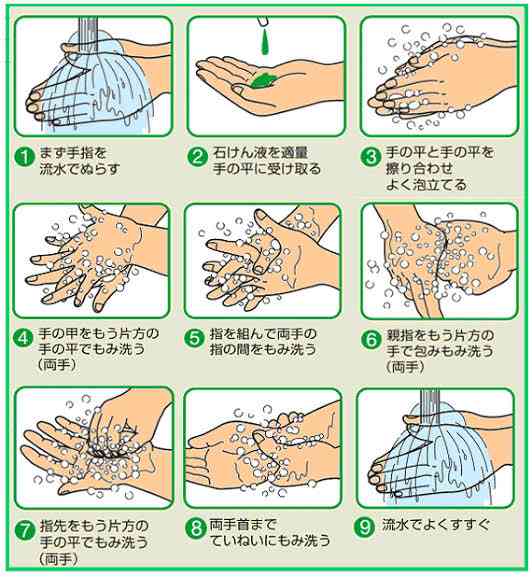 1 まず手指を流水でぬらす

2 石けん液を適量手の平に受け取る

3 手の平と手の平を擦り合わせよく泡立てる

4 手の甲をもう片方の手の平でもみ洗う（両手）

5 指を組んで両手の指の間をもみ洗う

6 親指をもう片方の手で包みもみ洗う（両手）

7 指先をもう片方の手の平でもみ洗う（両手）

8 両手首までていねいにもみ洗う

9 流水でよくすすぐ