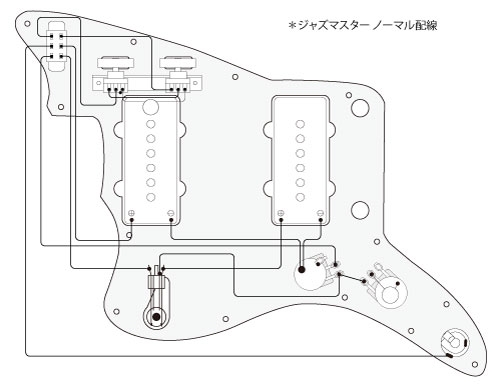 ＊ジャズマスター ノーマル配線