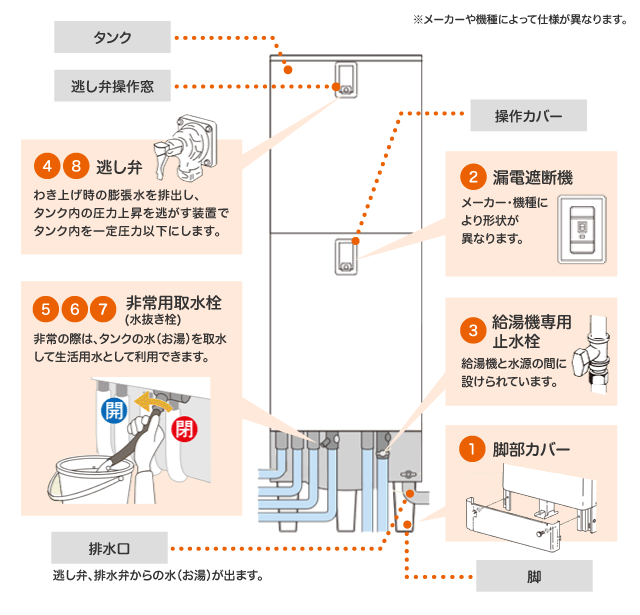 ※メーカーや機種によって仕様が異なります。

タンク

逃し弁操作窓

操作カバー

4 8 逃し弁
わき上げ時の膨張水を排出し、タンク内の圧力上昇を逃がす装置でタンク内を一定圧力以下にします。

2 漏電遮断機
メーカー・機種により形状が異なります。

5 6 7 非常用取水栓
(水抜き栓)
非常の際は、タンクの水(お湯)を取水して生活用水として利用できます。

開

閉

3 給湯機専用止水栓
給湯機と水源の間に設けられています。

1 脚部カバー

排水口
逃し弁、排水弁からの水(お湯)が出ます。

脚