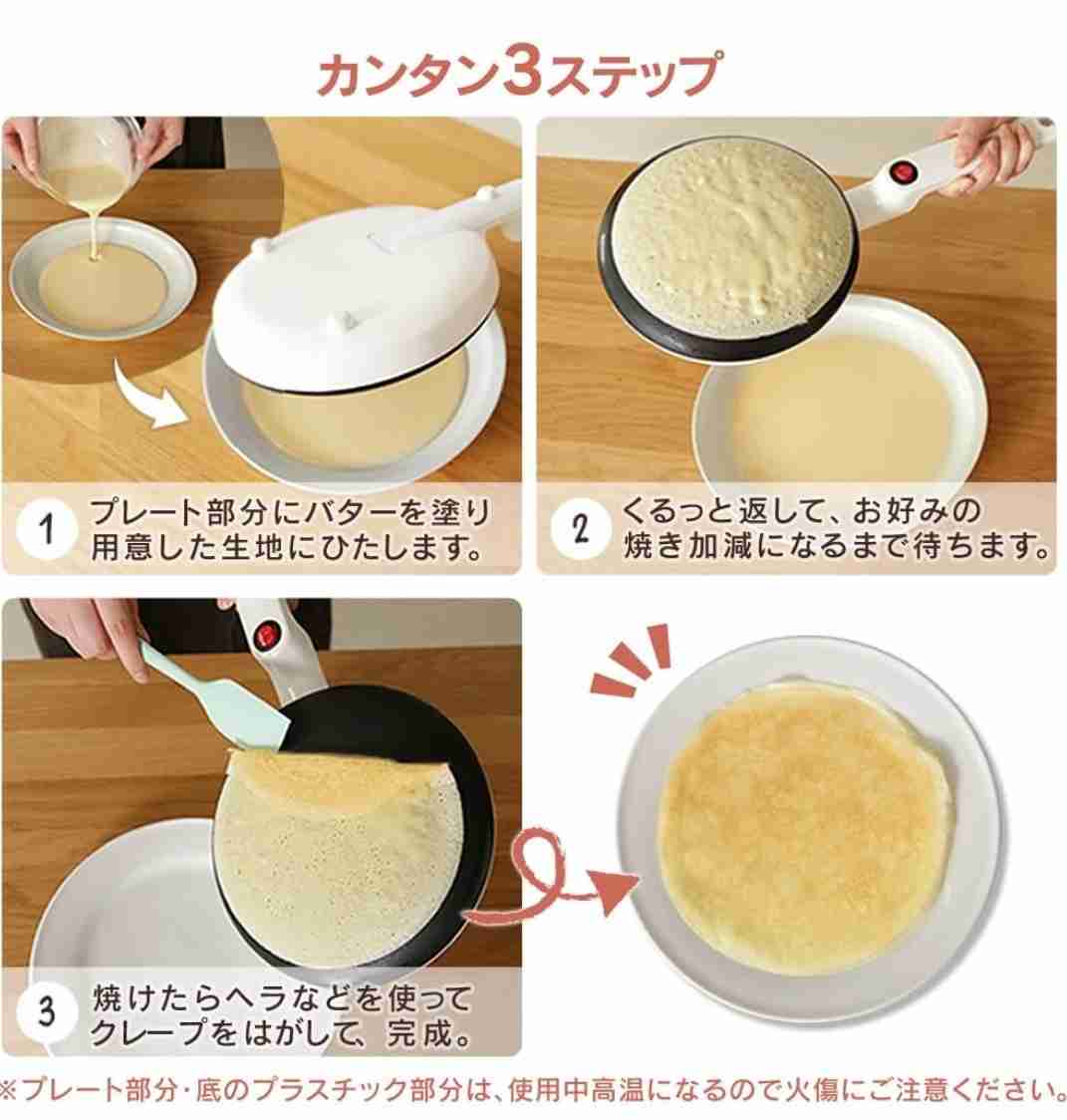 カンタン3ステップ

1 プレート部分にバターを塗り用意した生地にひたします。

2 くるっと返して、お好みの焼き加減になるまで待ちます。

3 焼けたらヘラなどを使ってクレープをはがして、完成。

※プレート部分・底のプラスチック部分は、使用中高温になるので火傷にご注意ください。