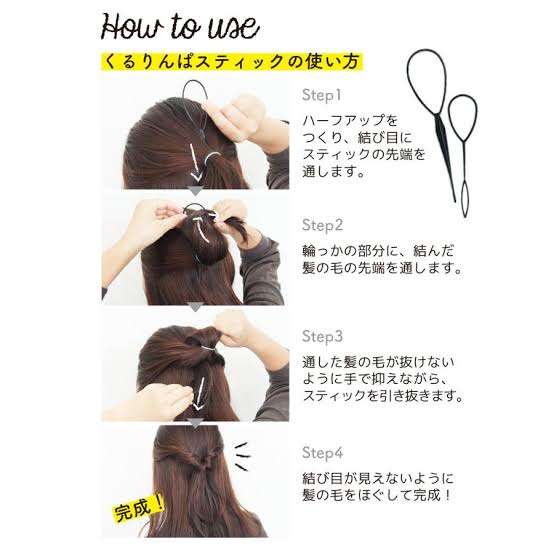 How to use

くるりんぱスティックの使い方

Step1
ハーフアップをつくり、結び目にスティックの先端を通します。

Step2
輪っかの部分に、結んだ髪の毛の先端を通します。

Step3
通した髪の毛が抜けないように手で抑えながら、スティックを引き抜きます。

Step4
結び目が見えないように髪の毛をほぐして完成！

完成！