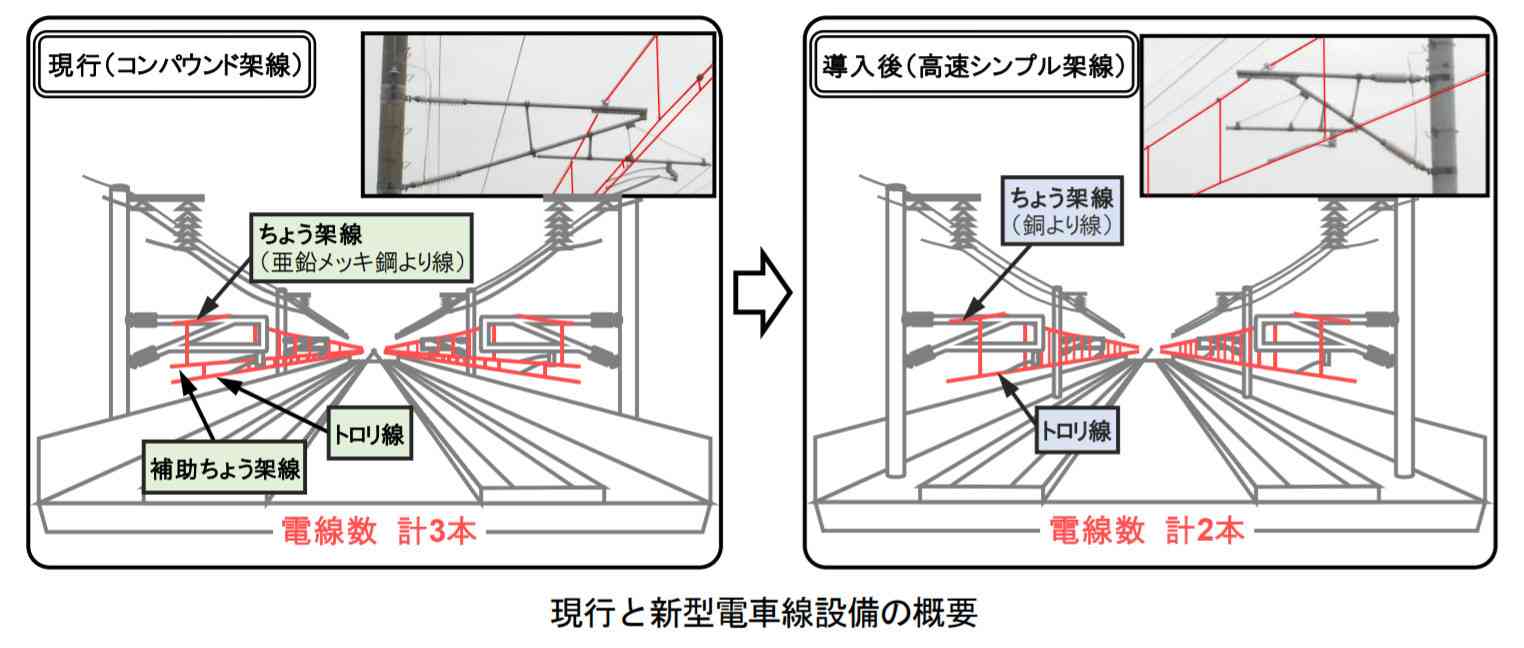 現行(コンパウンド架線)

ちょう架線
(亜鉛メッキ鋼より線)

トロリ線

補助ちょう架線

電線数 計3本

導入後(高速シンプル架線)

ちょう架線
(銅より線)

トロリ線

電線数 計2本

現行と新型電車線設備の概要